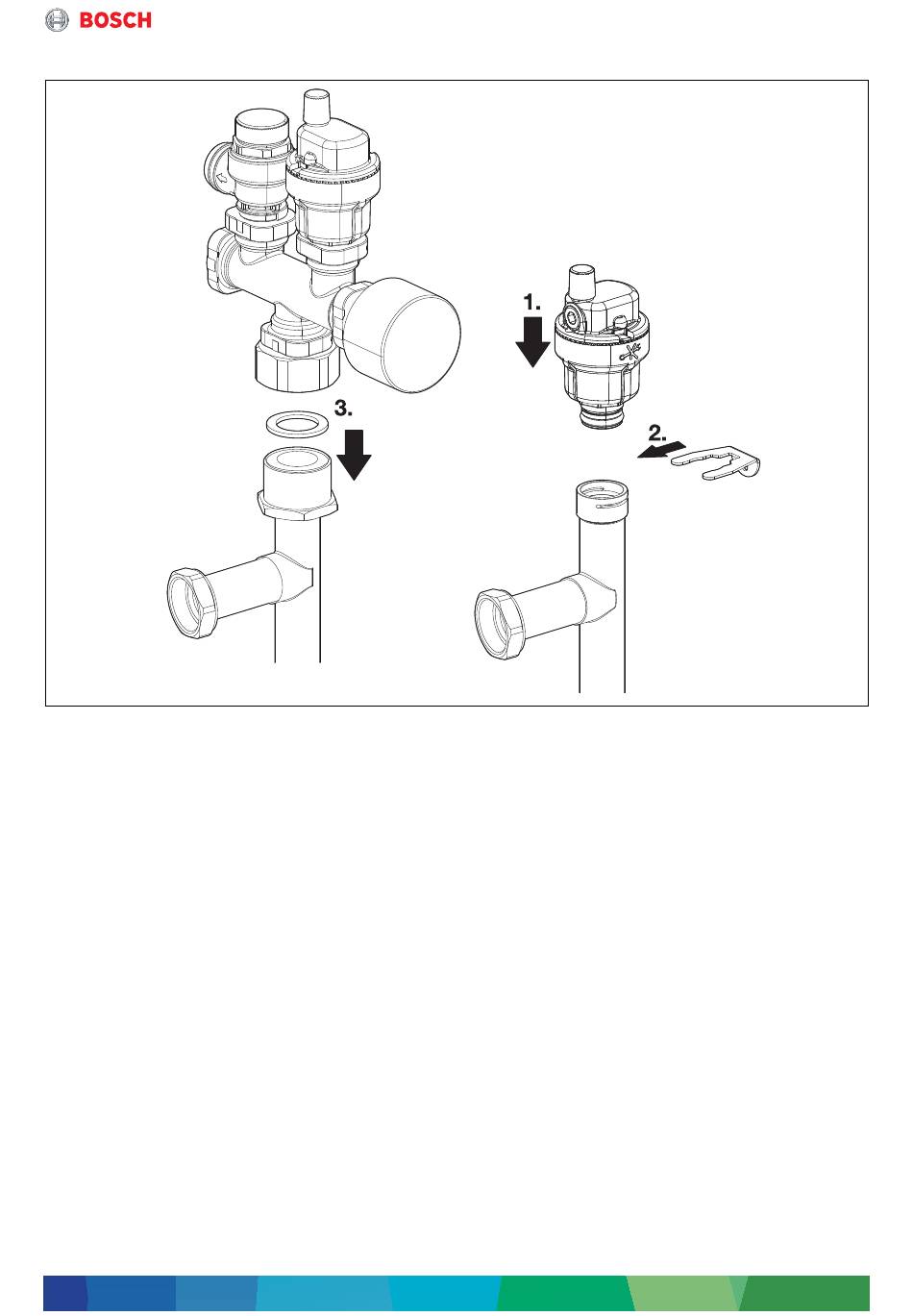 BOSCH

1.

2.

3.