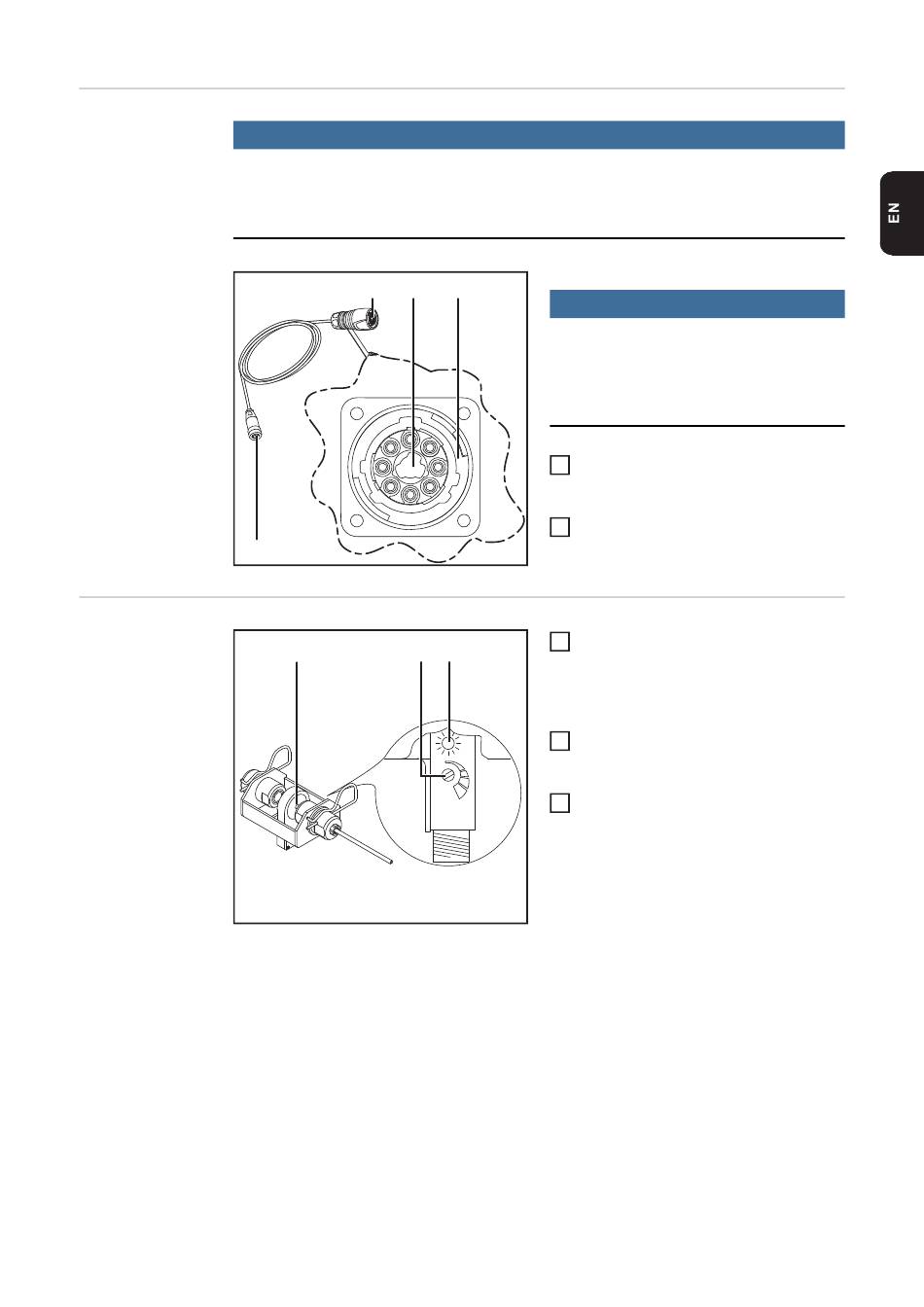 EN