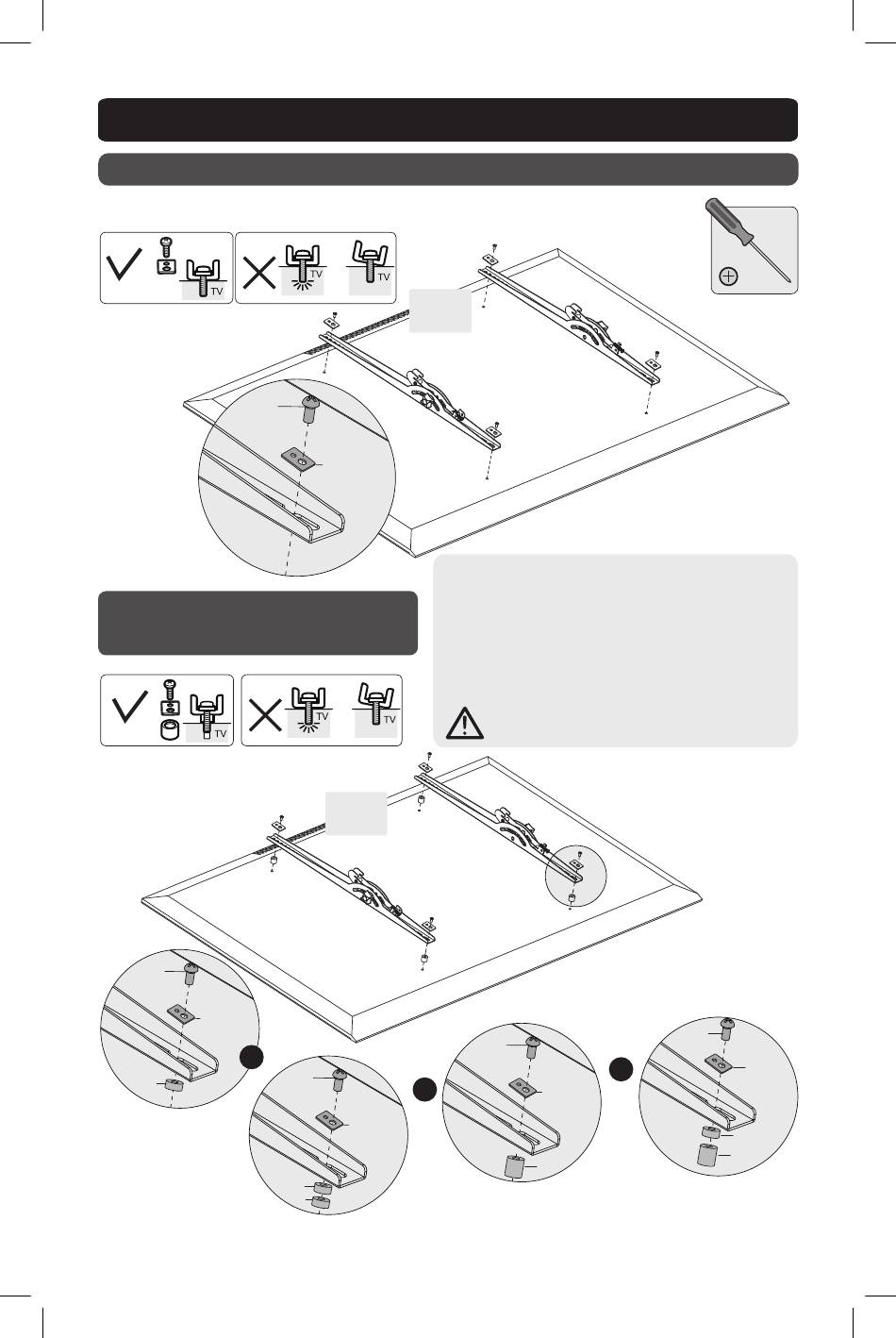 TV TV TV

TV TV TV