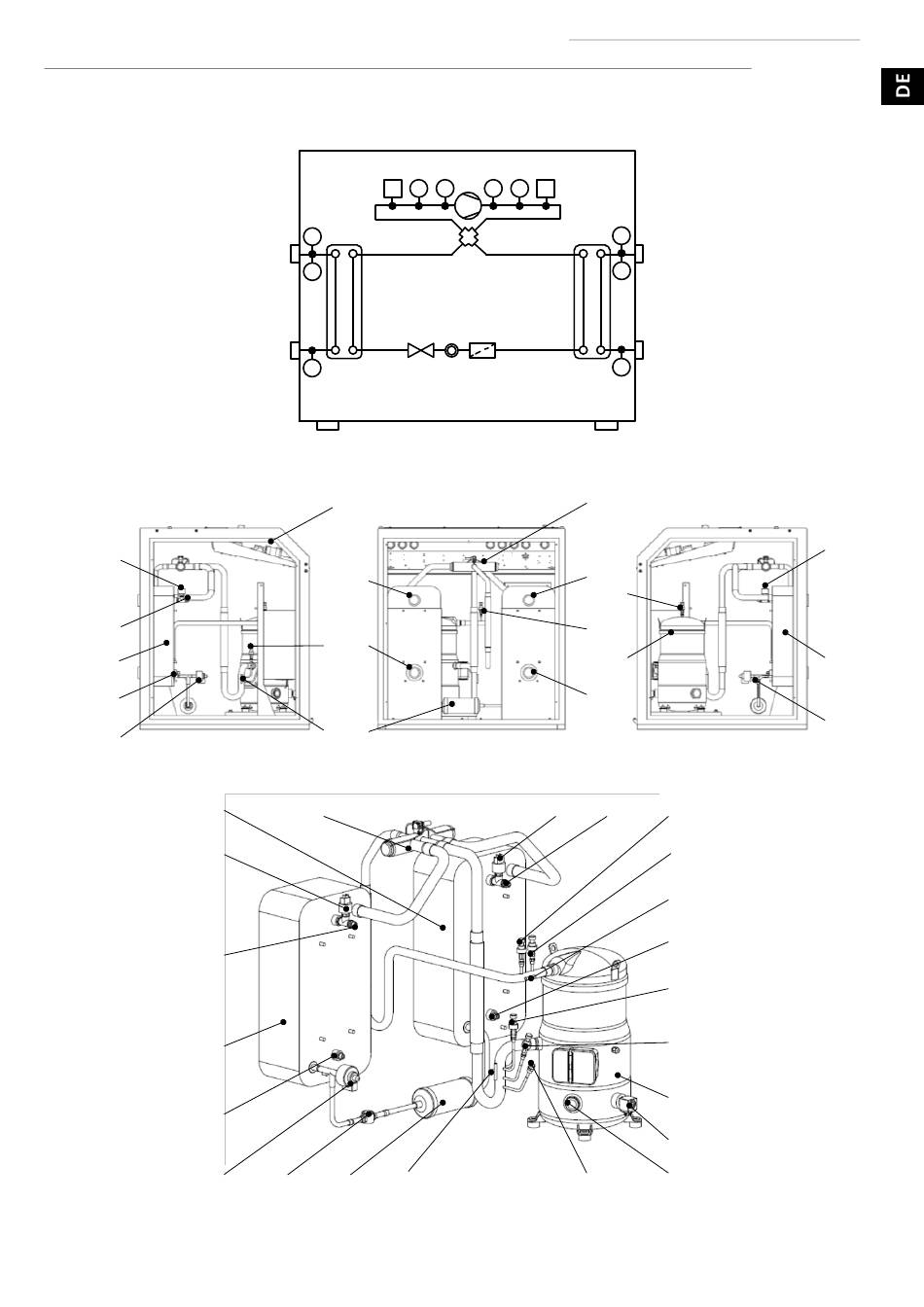 DE