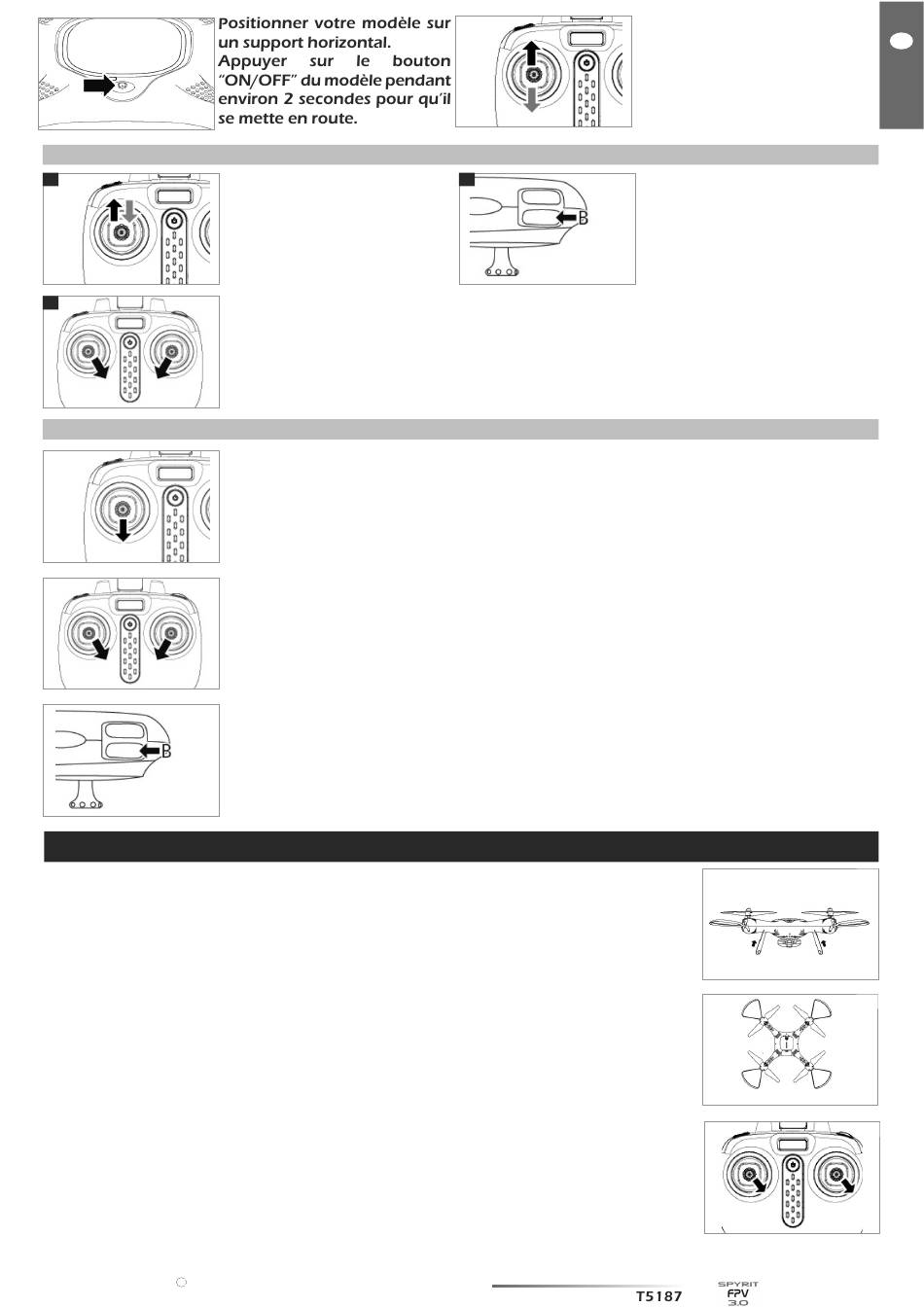 Positionner votre modèle sur un support horizontal.
Appuyer sur le bouton "ON/OFF" du modèle pendant environ 2 secondes pour qu'il se mette en route.

B

B

T5187

SPYRIT
FPV
3.0