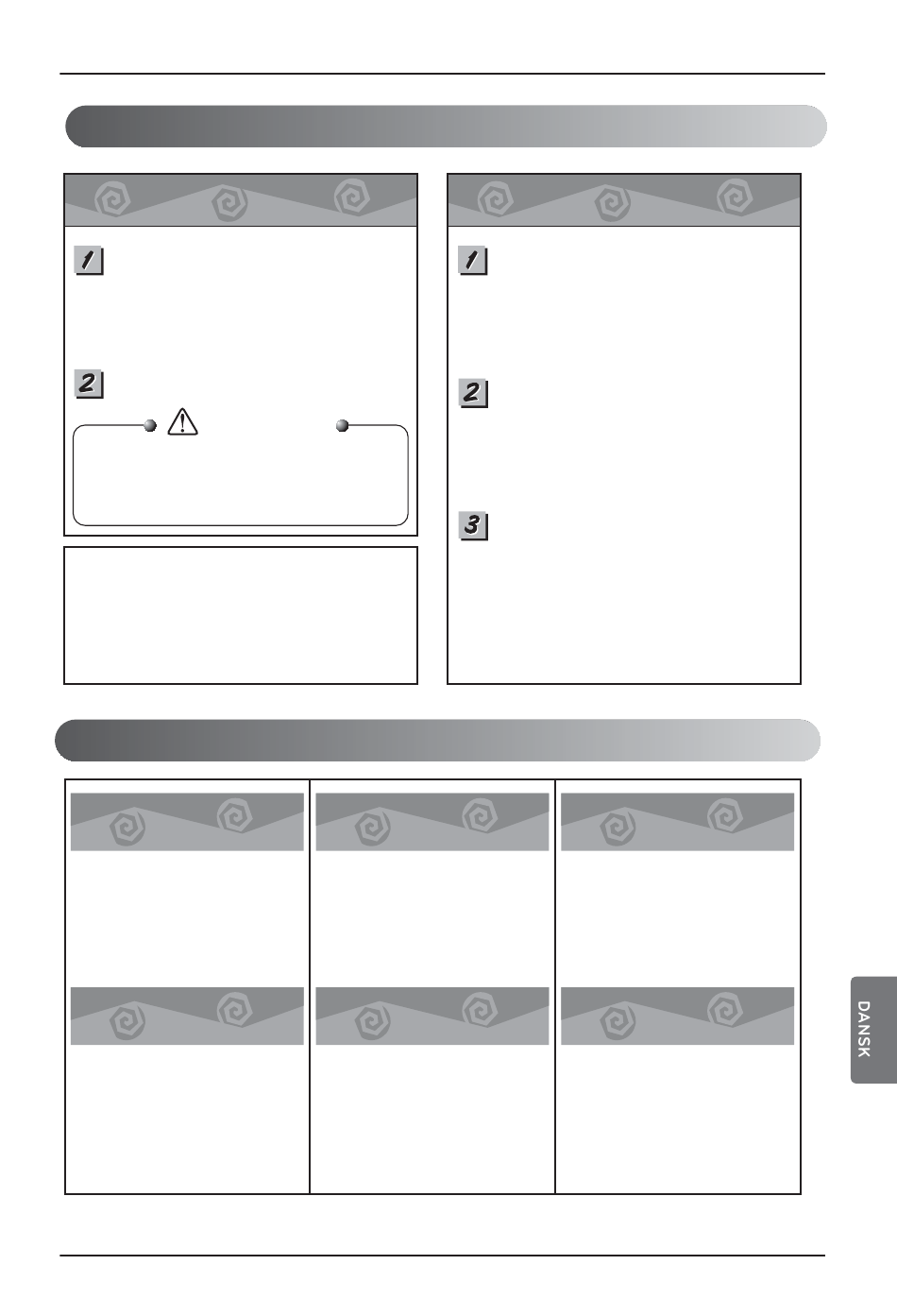 1

2

1

2

3

DANSK