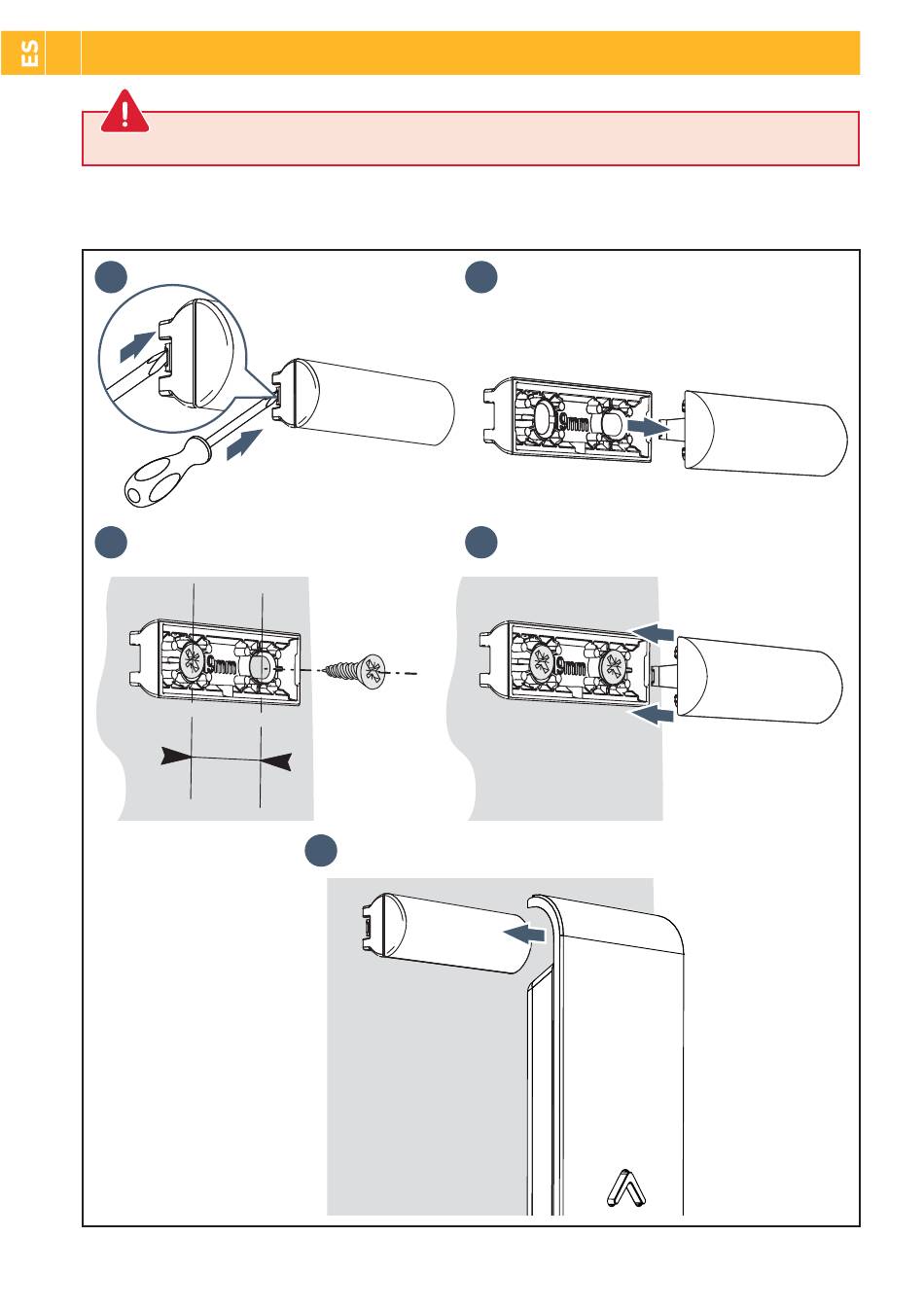 ES

9mm

9mm

9mm