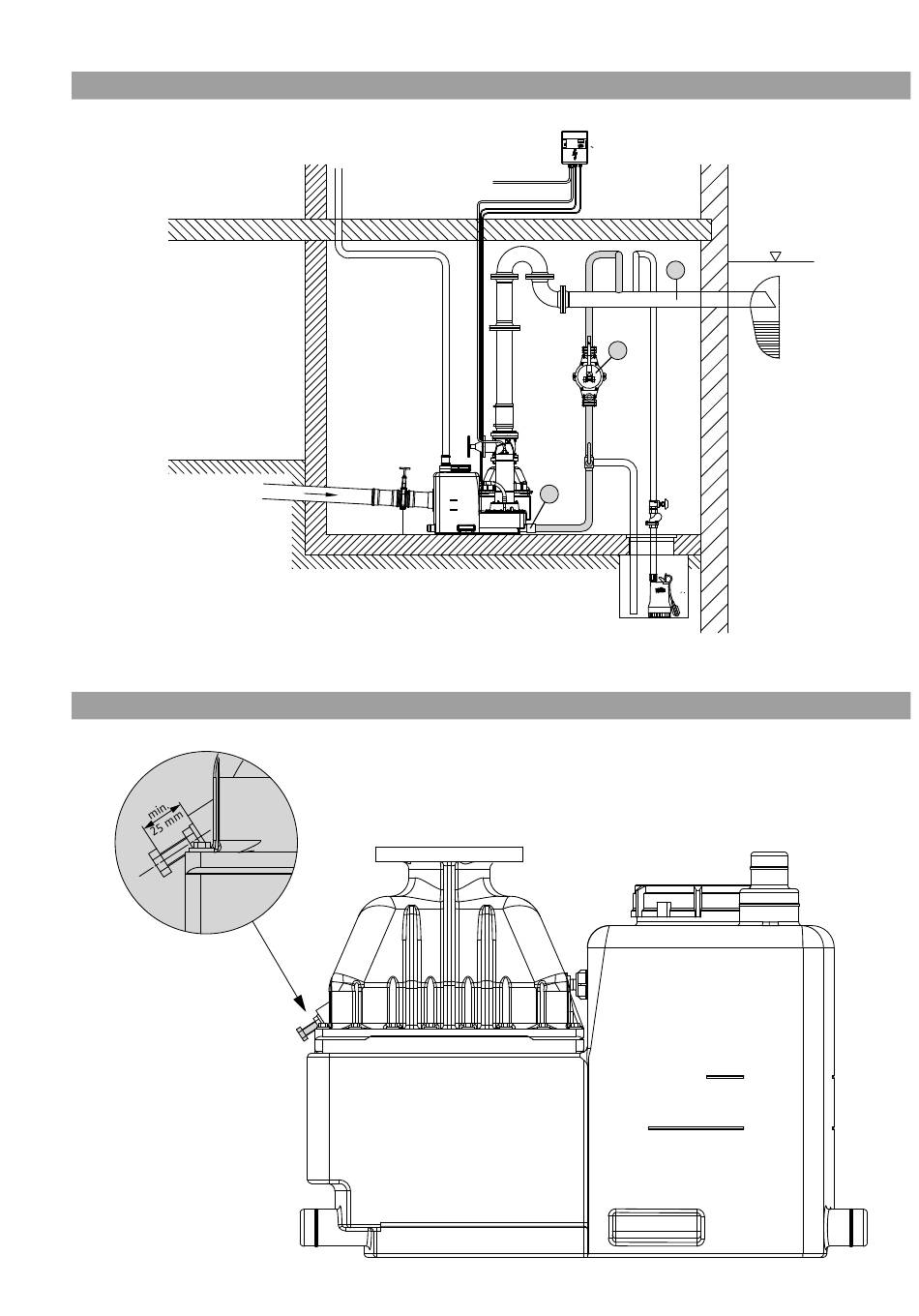 min.
25 mm