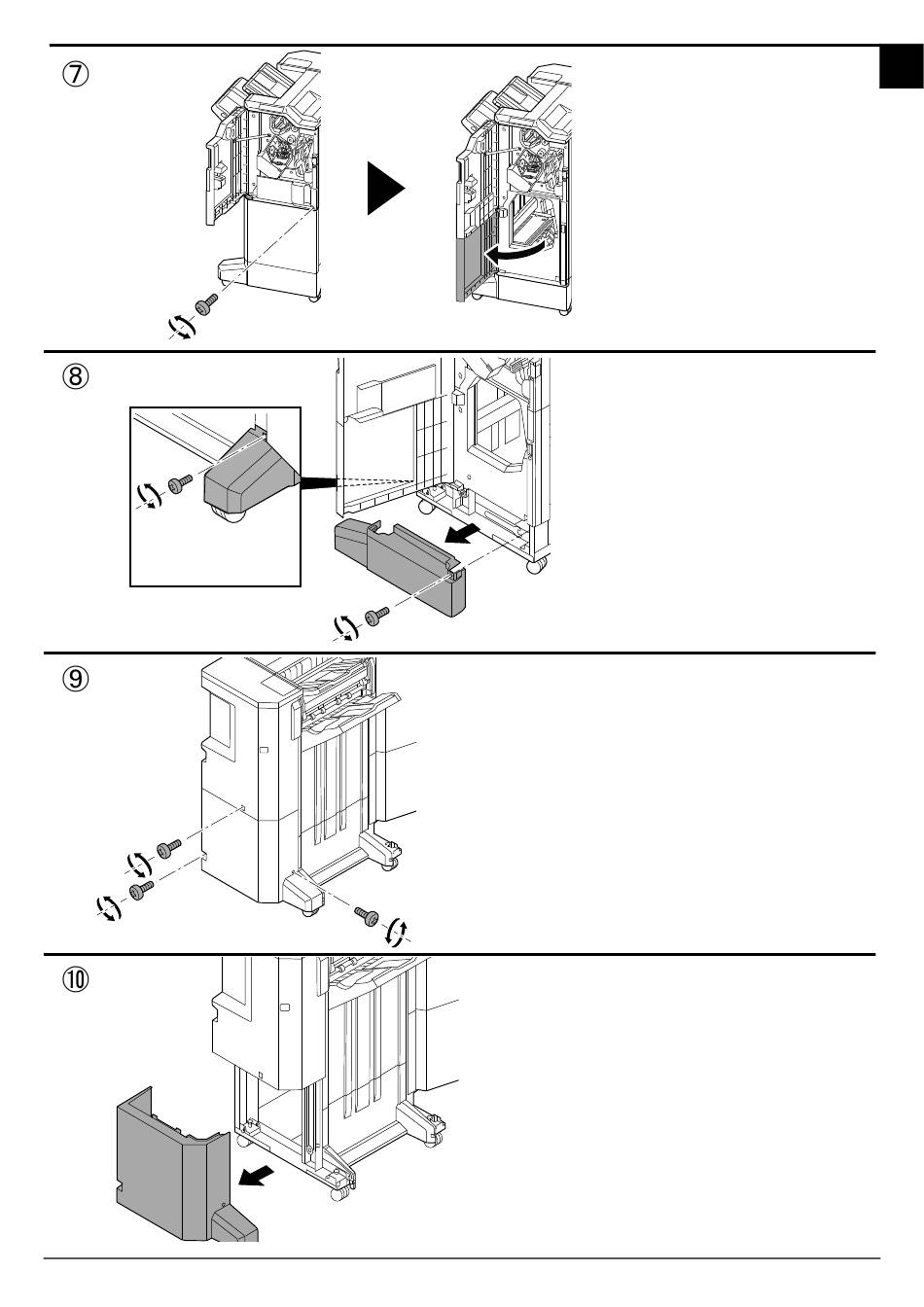 ⑦

⑧

⑨

⑩