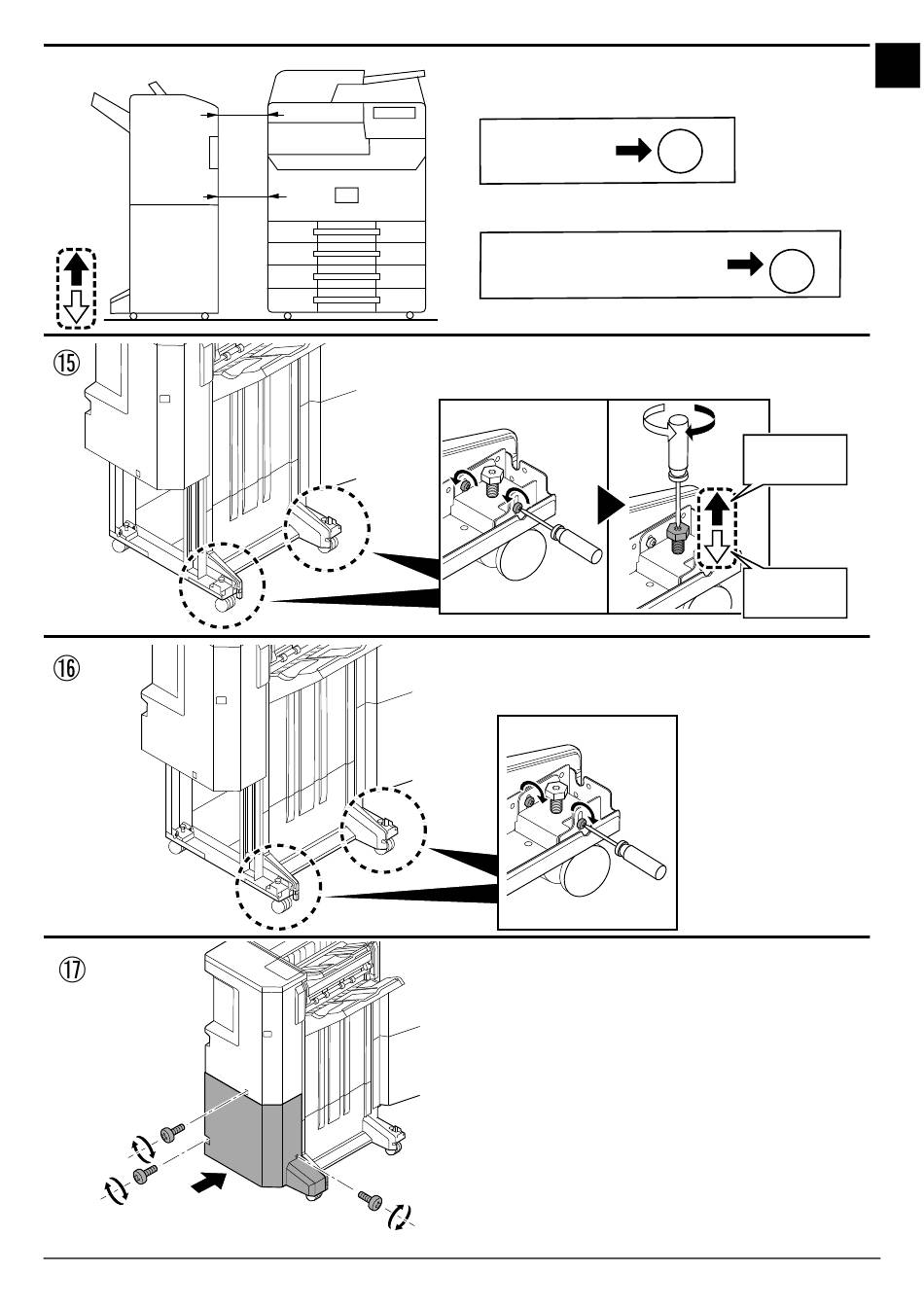 ⑮

⑯

⑰