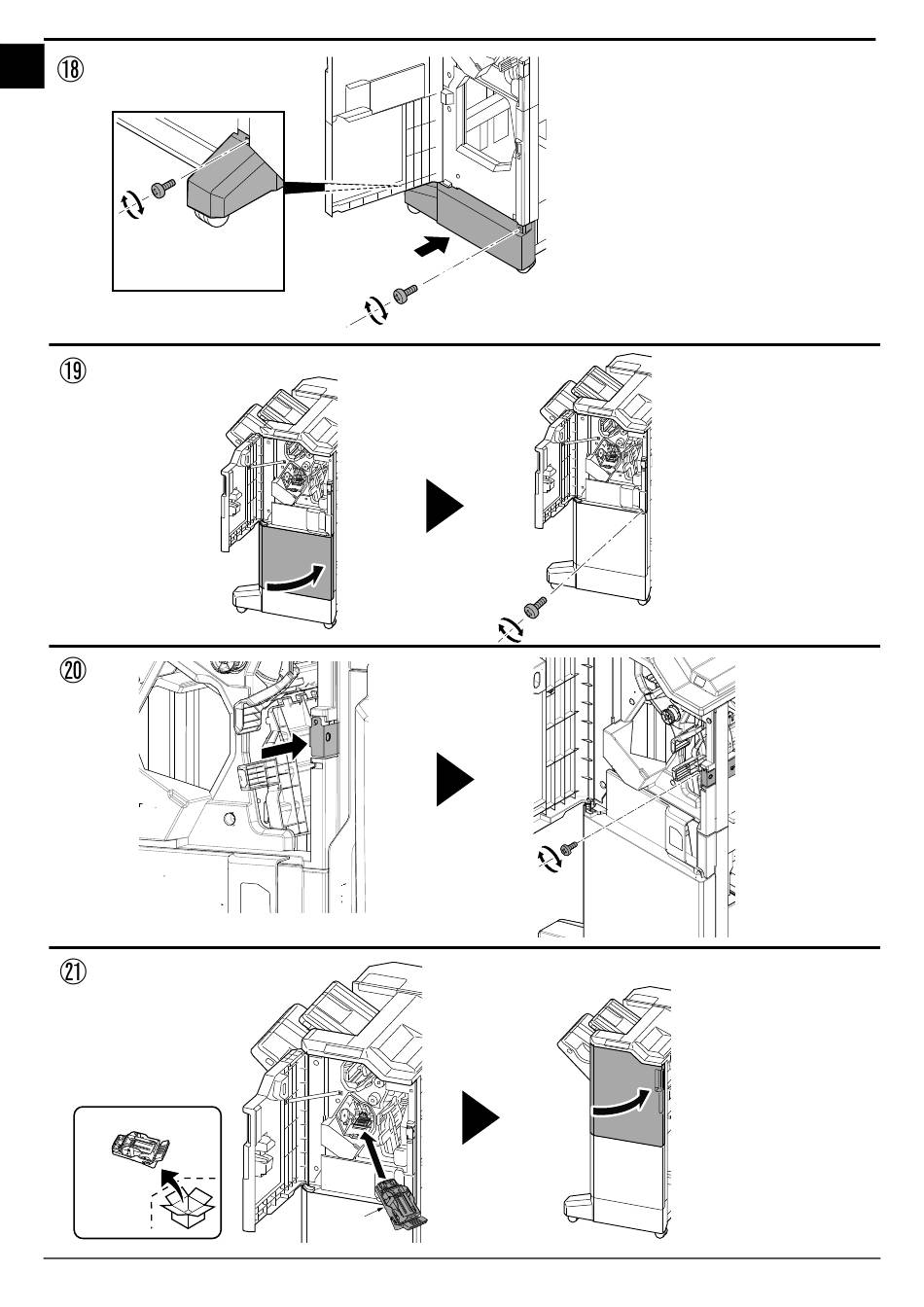 ⑱

⑲

⑳

㉑