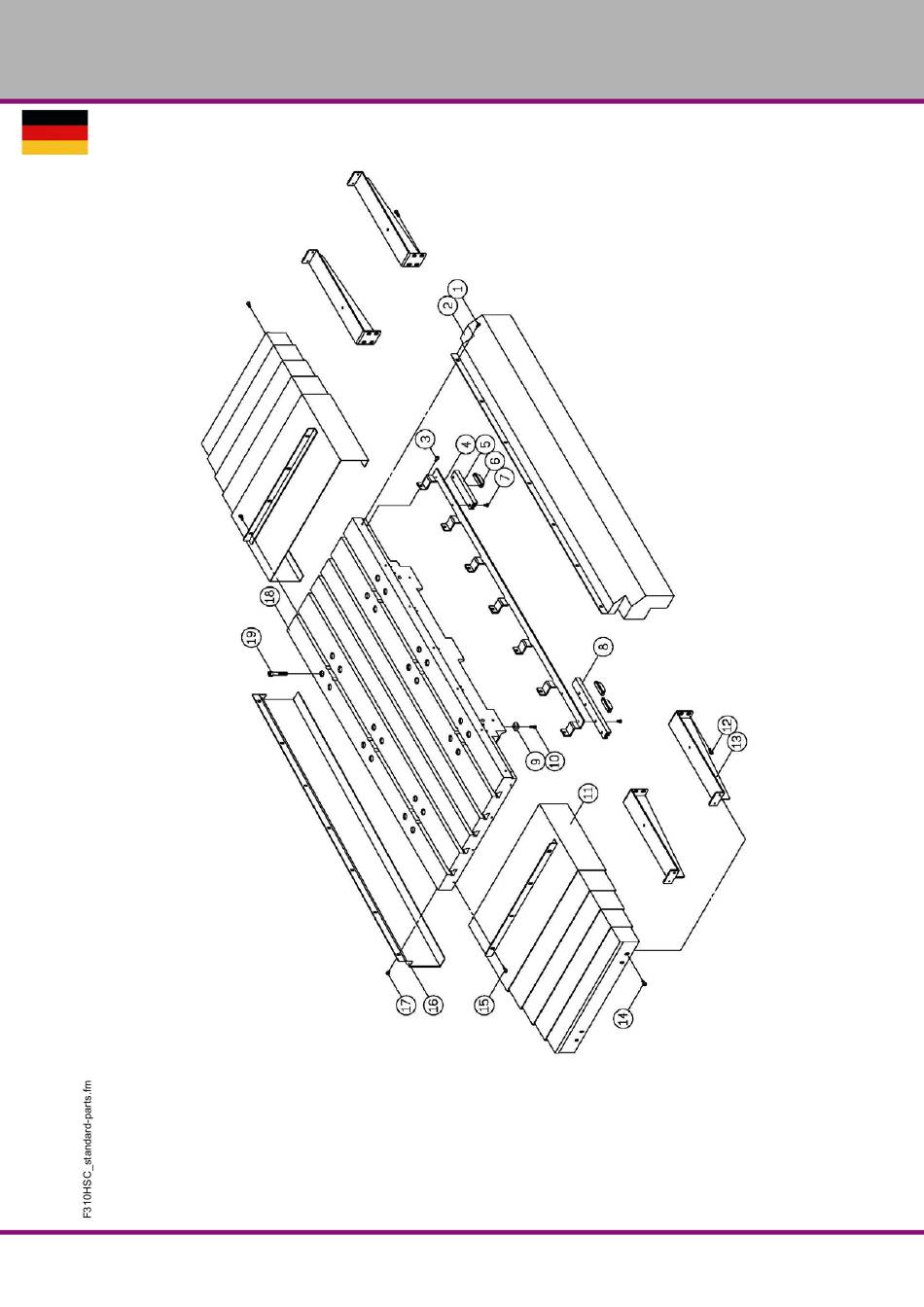 1
2
3
4
5
6
7
8
9
10
11
12
13
14
15
16
17
18
19

F310HSC_standard-parts.fm