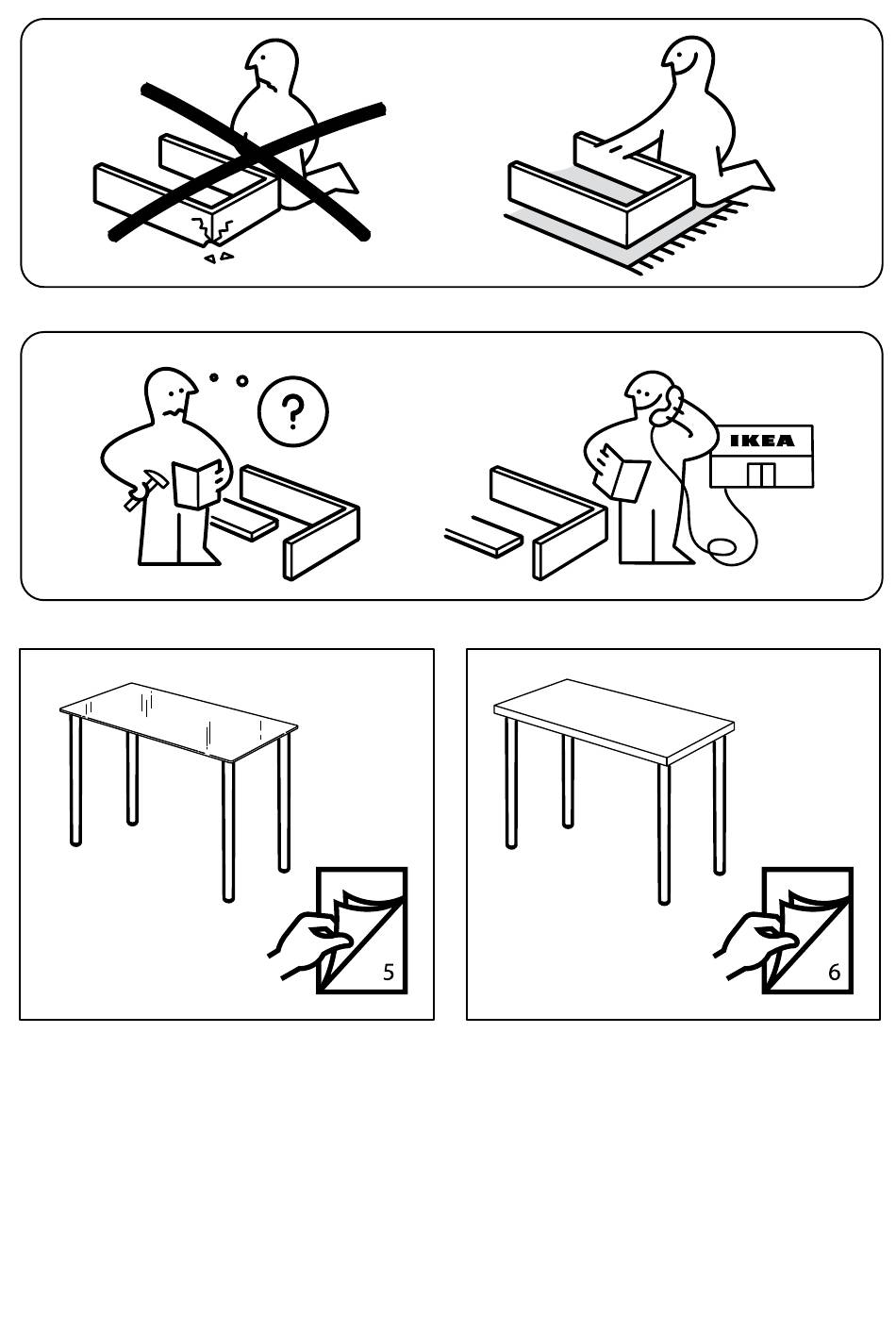 ?

IKEA

5

6