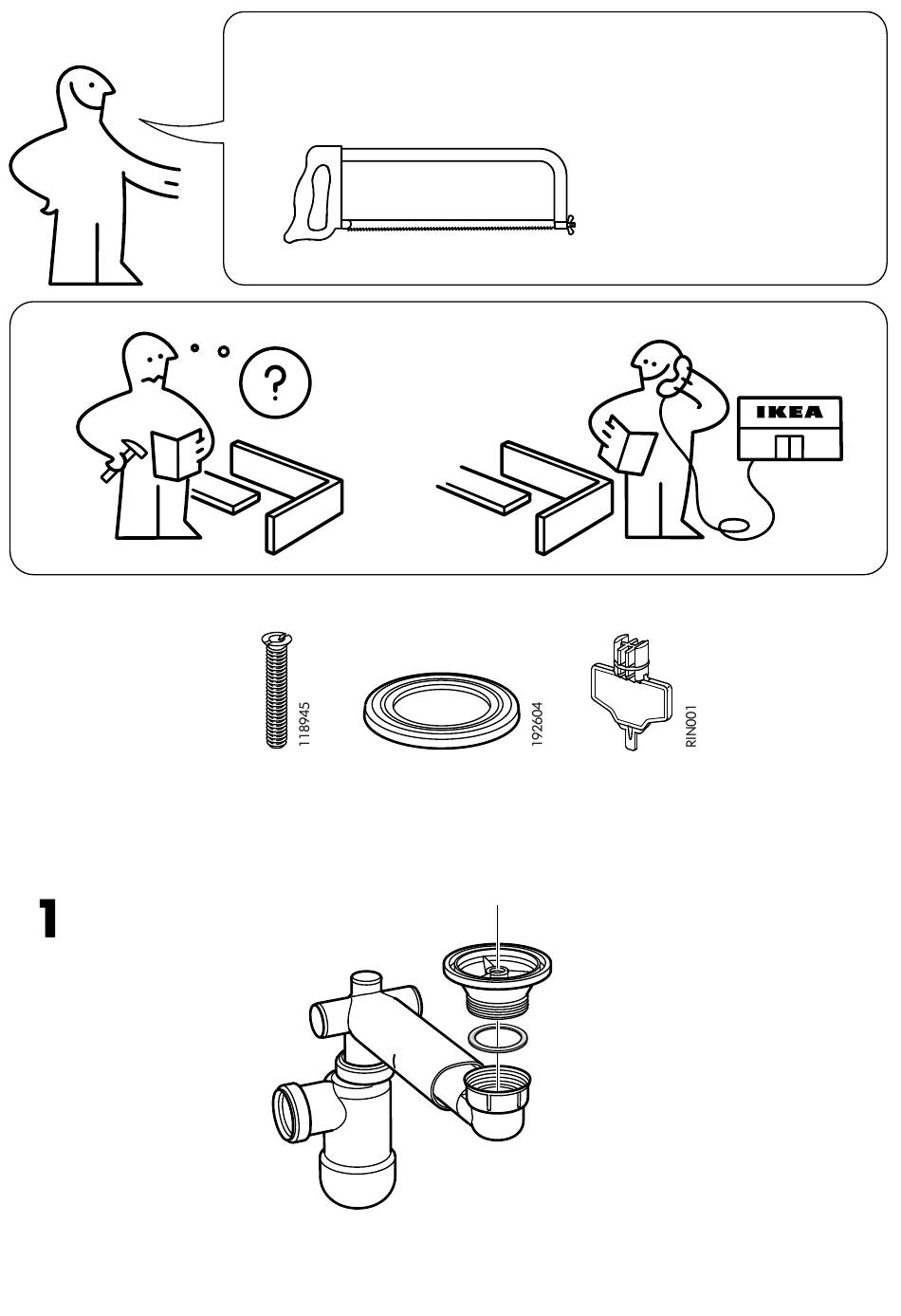 ?

IKEA

118945

192604

RIN001

1