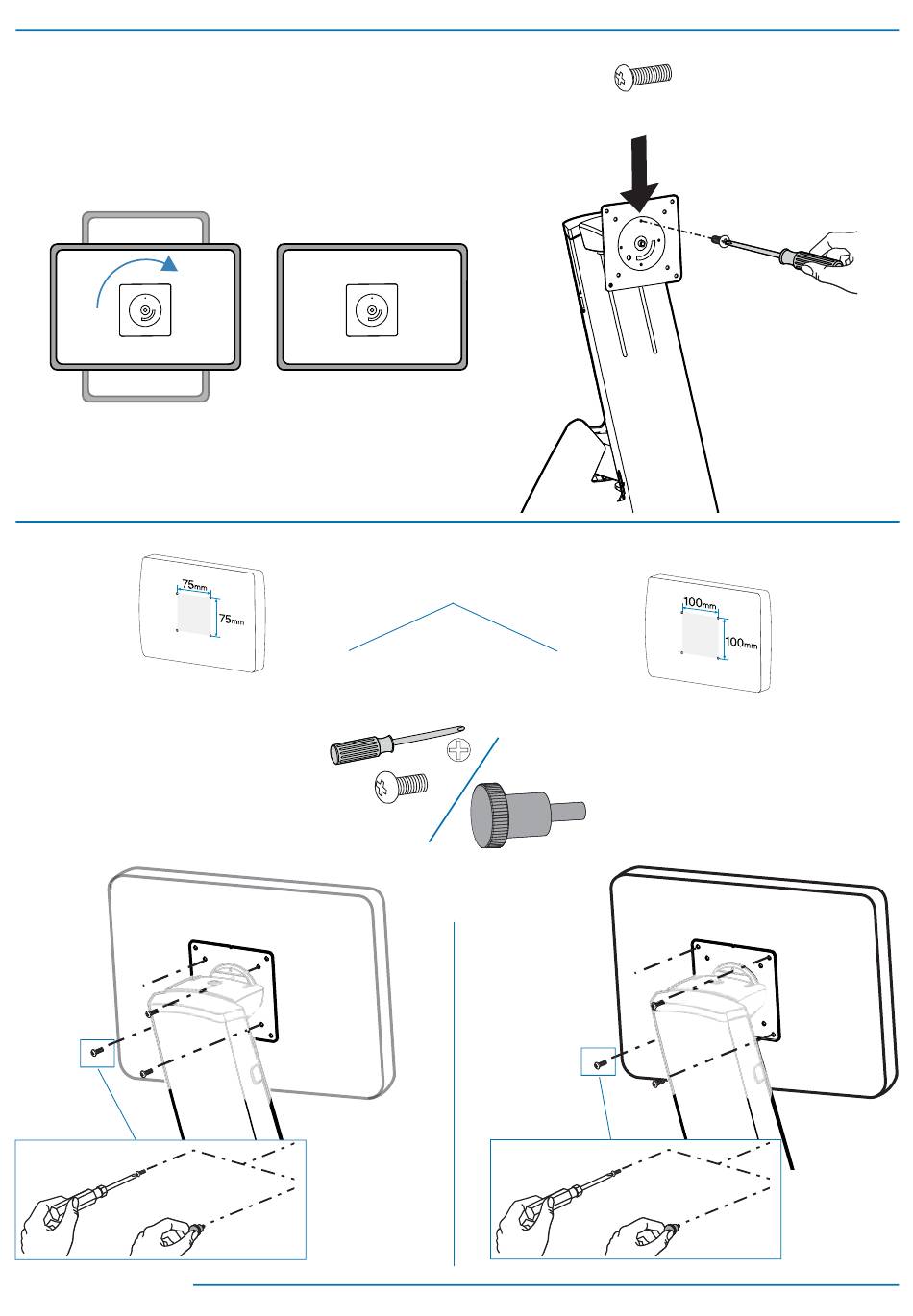 75mm
75mm
100mm
100mm