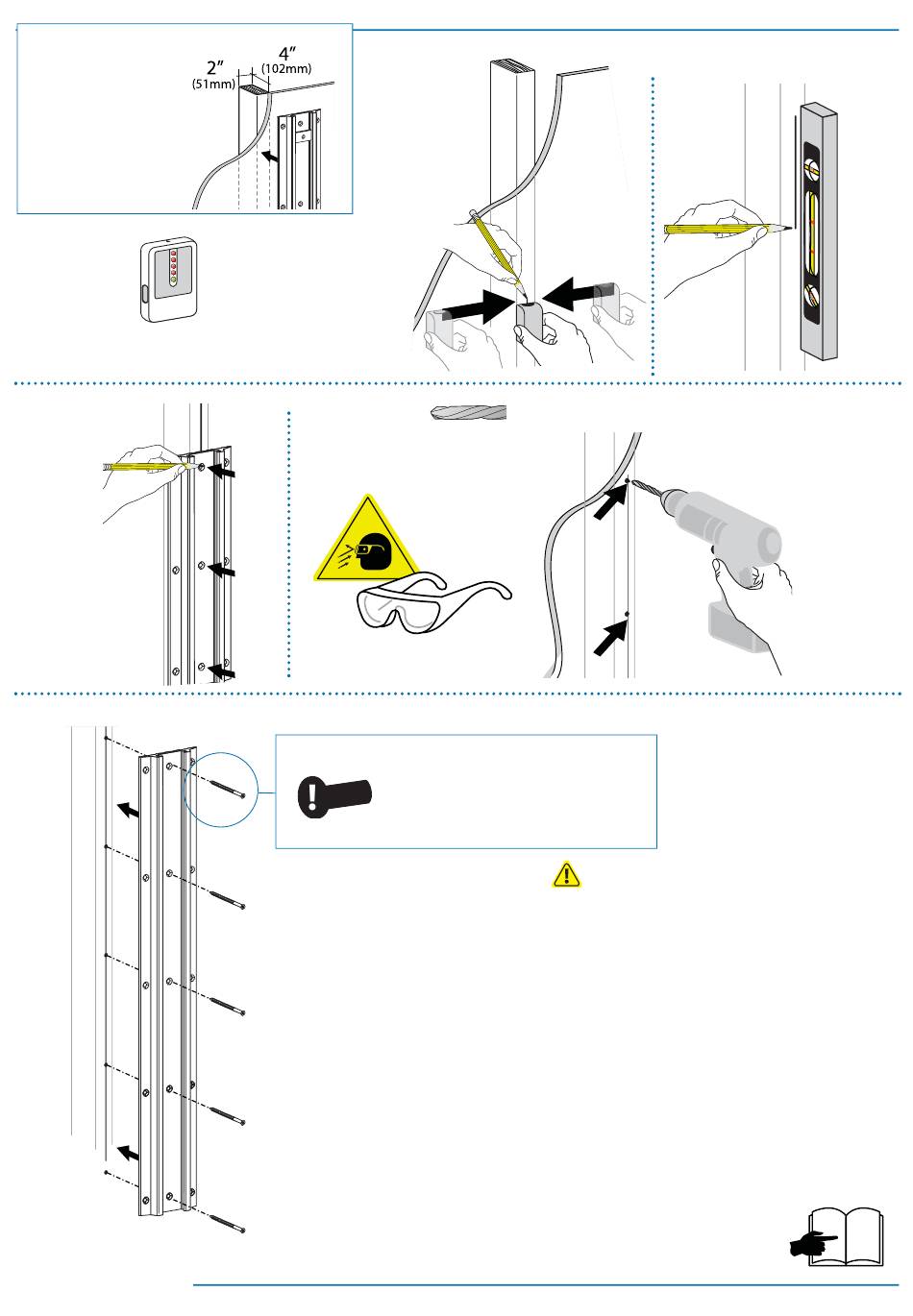 2″
(51mm)
4″
(102mm)