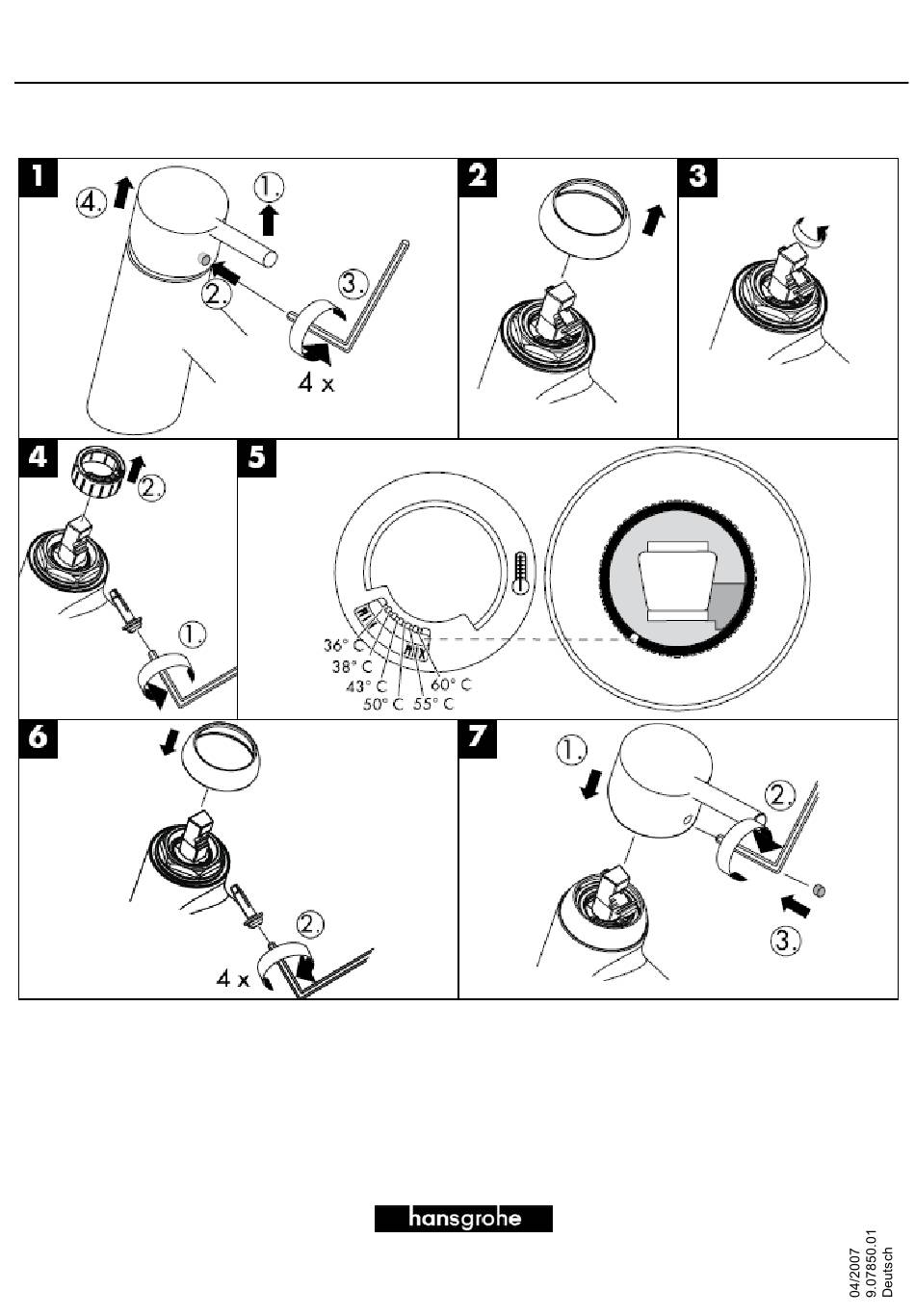 1

4.

1.

2.

3.

4 x

2

3

4

2.

1.

5

36° C
38° C
43° C
50° C
55° C
60° C

6

2.

4 x

7

1.

2.

3.

hansgrohe

04/2007
9.07850.01
Deutsch