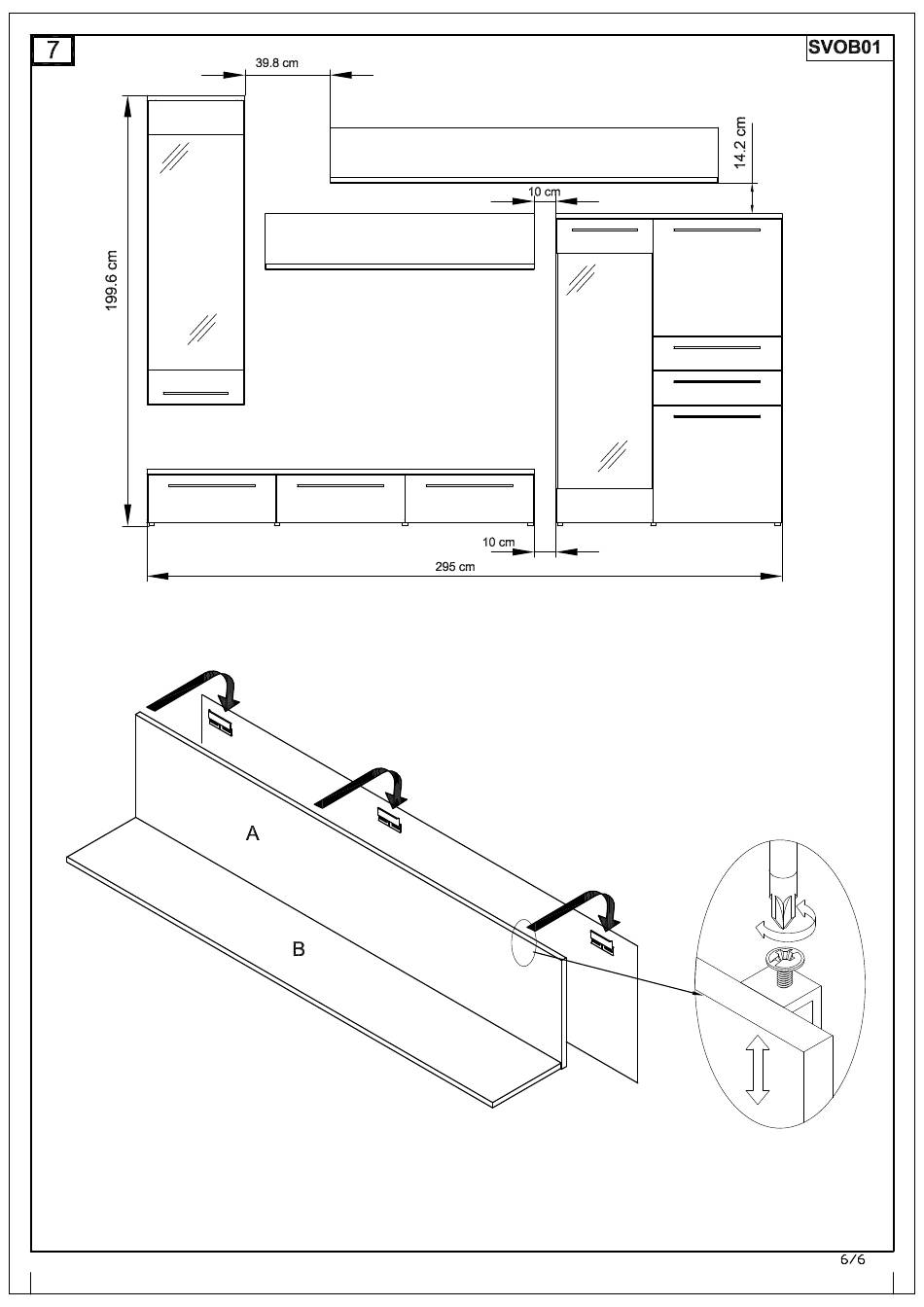 7

SVOB01

39.8 cm

14.2 cm

10 cm

199.6 cm

10 cm

295 cm

A

B

6/6