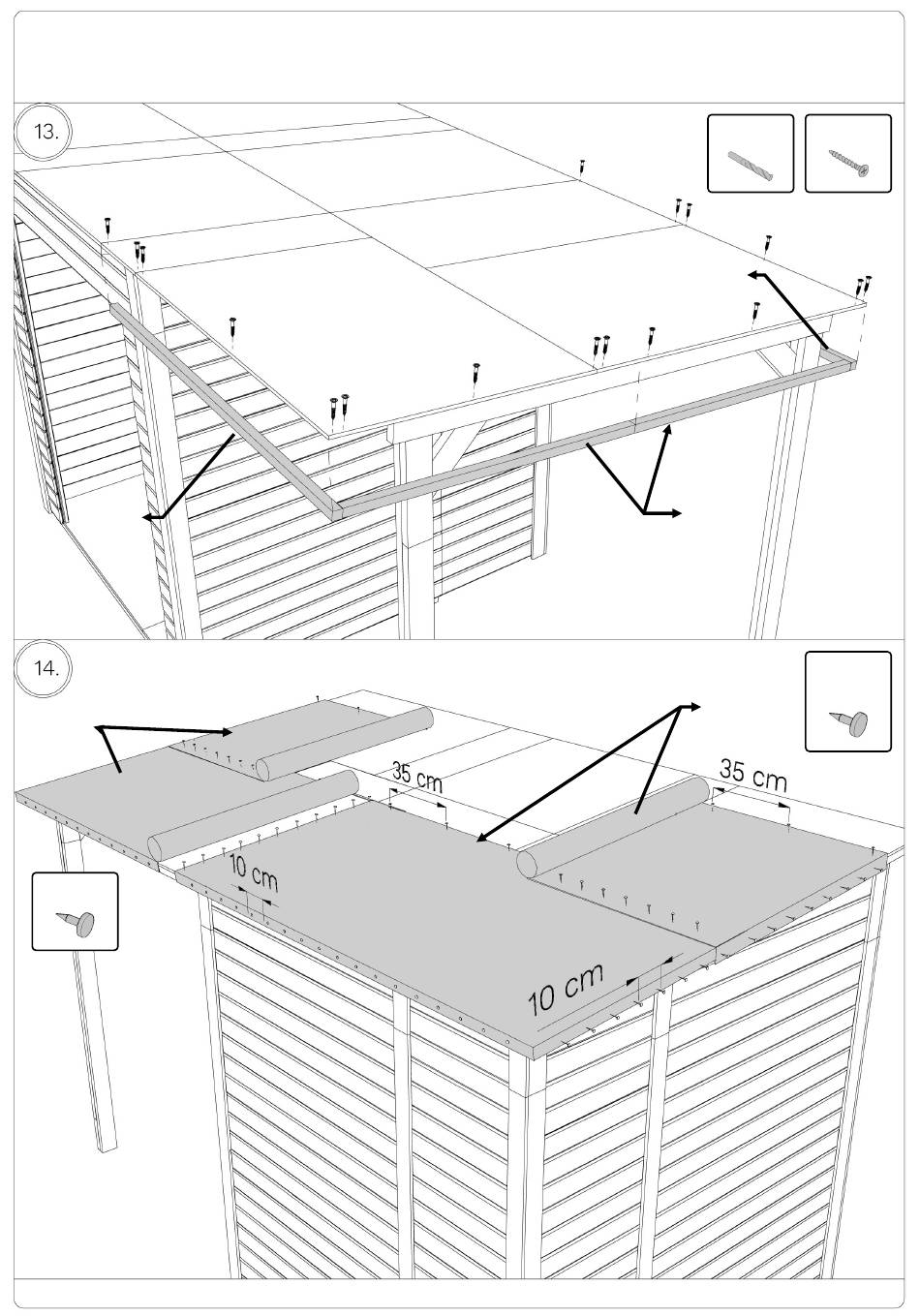 13.

14.

35 cm

35 cm

10 cm

10 cm