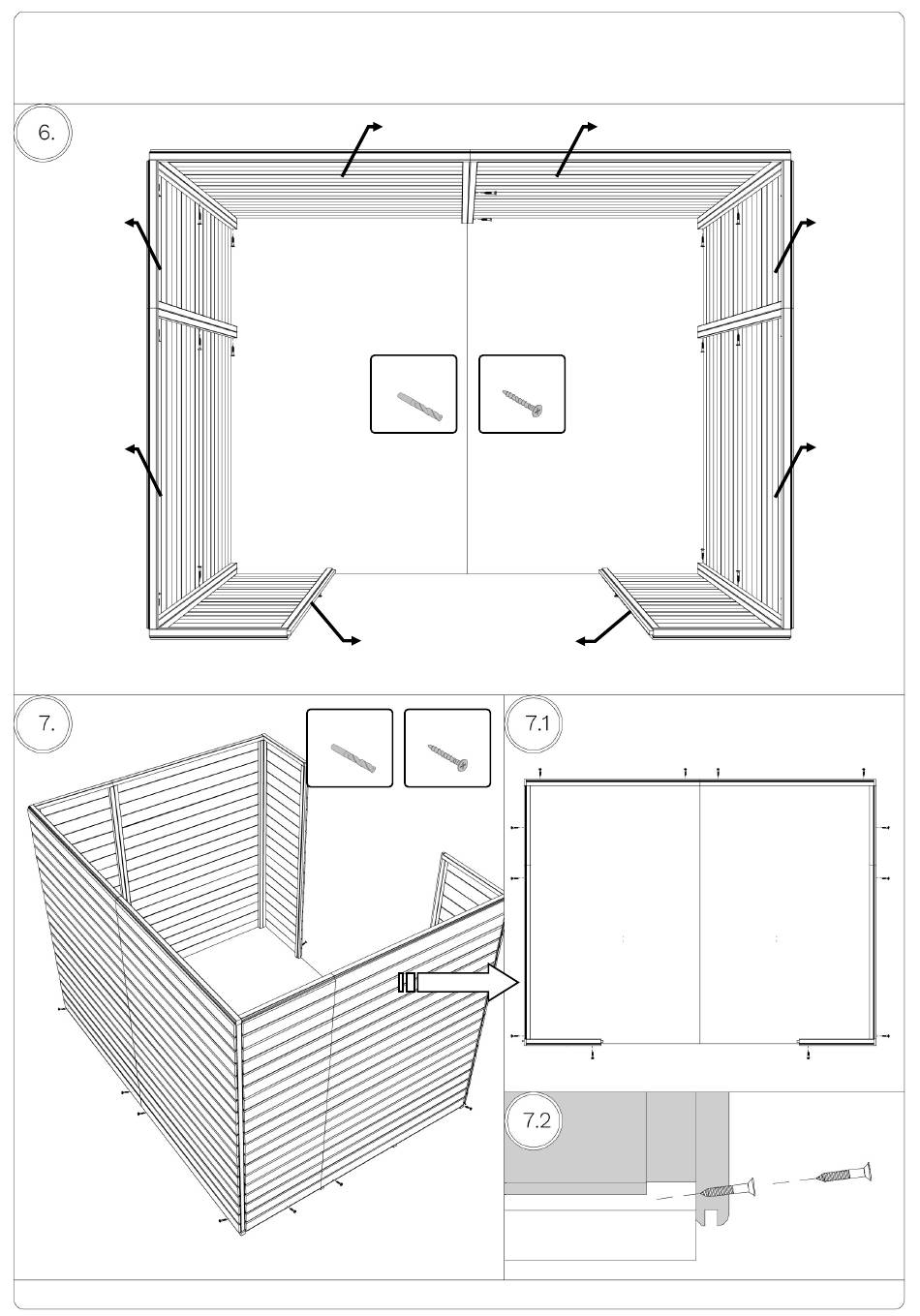 6.

7.

7.1

7.2