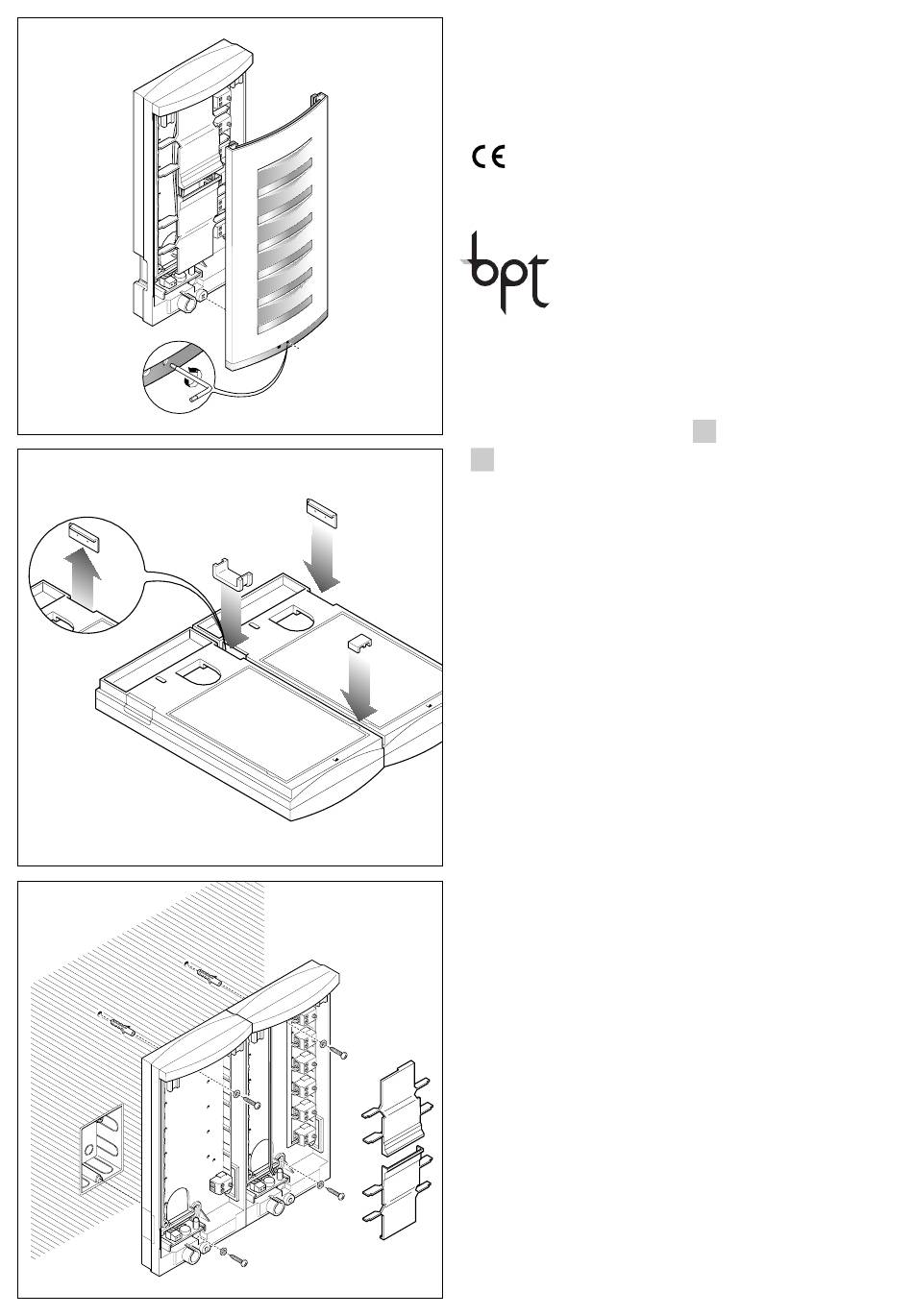 CE

bpt