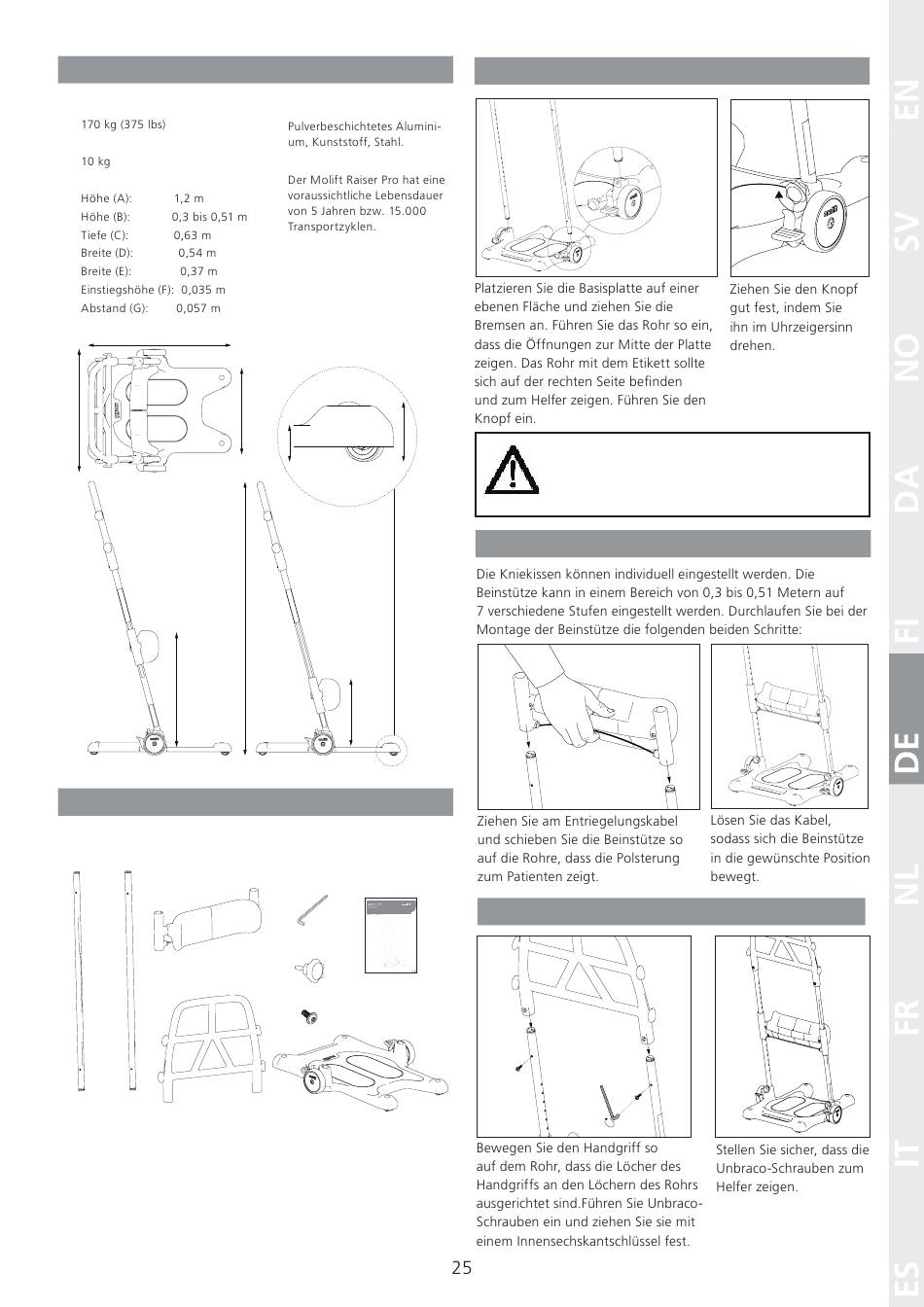 170 kg (375 lbs)

10 kg

Höhe (A): 1,2 m
Höhe (B): 0,3 bis 0,51 m
Tiefe (C): 0,63 m
Breite (D): 0,54 m
Breite (E): 0,37 m
Einstiegshöhe (F): 0,035 m
Abstand (G): 0,057 m

Pulverbeschichtetes Aluminium, Kunststoff, Stahl.

Der Molift Raiser Pro hat eine voraussichtliche Lebensdauer von 5 Jahren bzw. 15.000 Transportzyklen.

Platzieren Sie die Basisplatte auf einer ebenen Fläche und ziehen Sie die Bremsen an. Führen Sie das Rohr so ein, dass die Öffnungen zur Mitte der Platte zeigen. Das Rohr mit dem Etikett sollte sich auf der rechten Seite befinden und zum Helfer zeigen. Führen Sie den Knopf ein.

Ziehen Sie den Knopf gut fest, indem Sie ihn im Uhrzeigersinn drehen.

Die Kniekissen können individuell eingestellt werden. Die Beinstütze kann in einem Bereich von 0,3 bis 0,51 Metern auf 7 verschiedene Stufen eingestellt werden. Durchlaufen Sie bei der Montage der Beinstütze die folgenden beiden Schritte:

Ziehen Sie am Entriegelungskabel und schieben Sie die Beinstütze so auf die Rohre, dass die Polsterung zum Patienten zeigt.

Lösen Sie das Kabel, sodass sich die Beinstütze in die gewünschte Position bewegt.

Bewegen Sie den Handgriff so auf dem Rohr, dass die Löcher des Handgriffs an den Löchern des Rohrs ausgerichtet sind.Führen Sie Unbraco-Schrauben ein und ziehen Sie sie mit einem Innensechskantschlüssel fest.

Stellen Sie sicher, dass die Unbraco-Schrauben zum Helfer zeigen.

25

EN SV NO DA FI DE NL FR IT ES