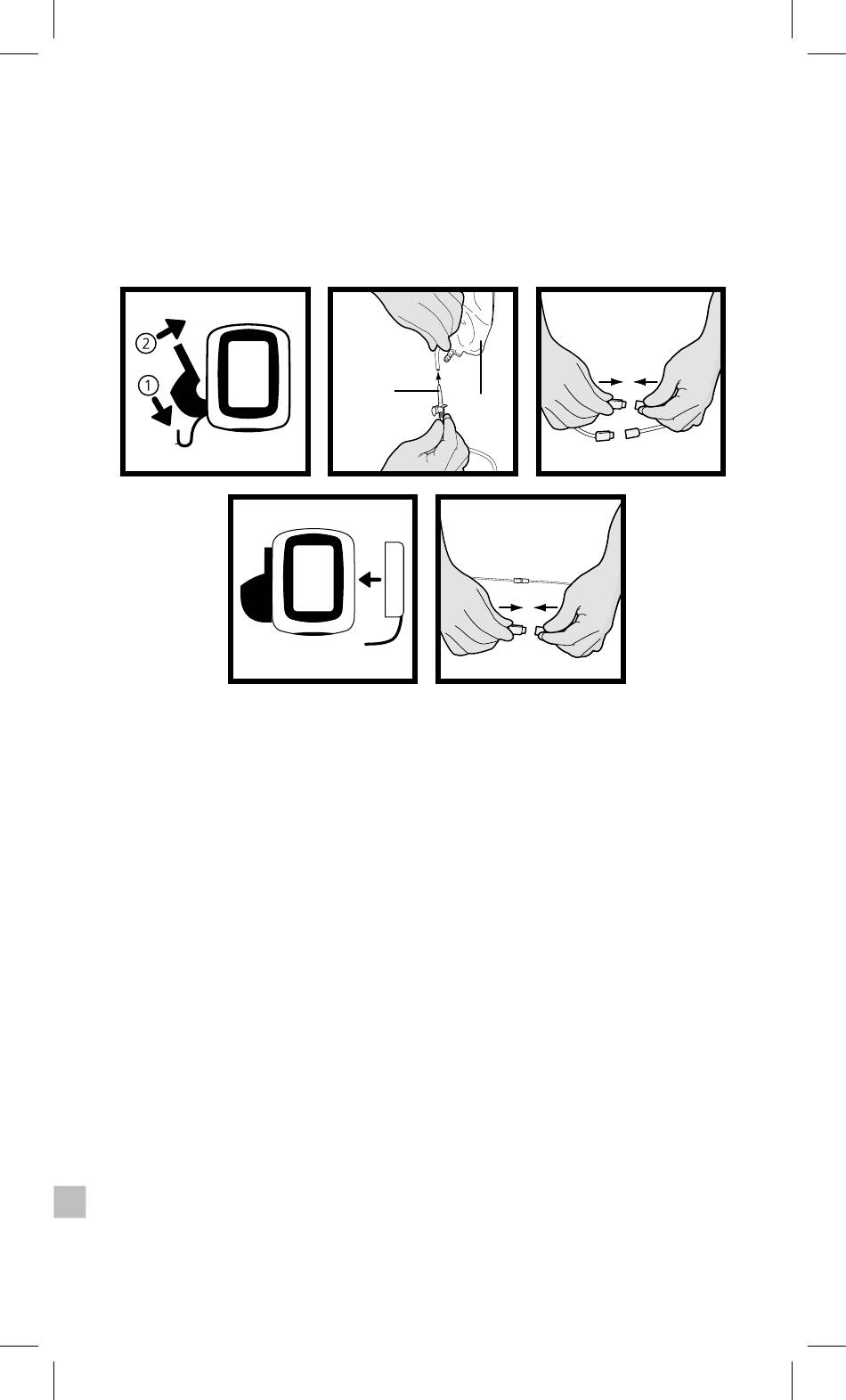 ②
①