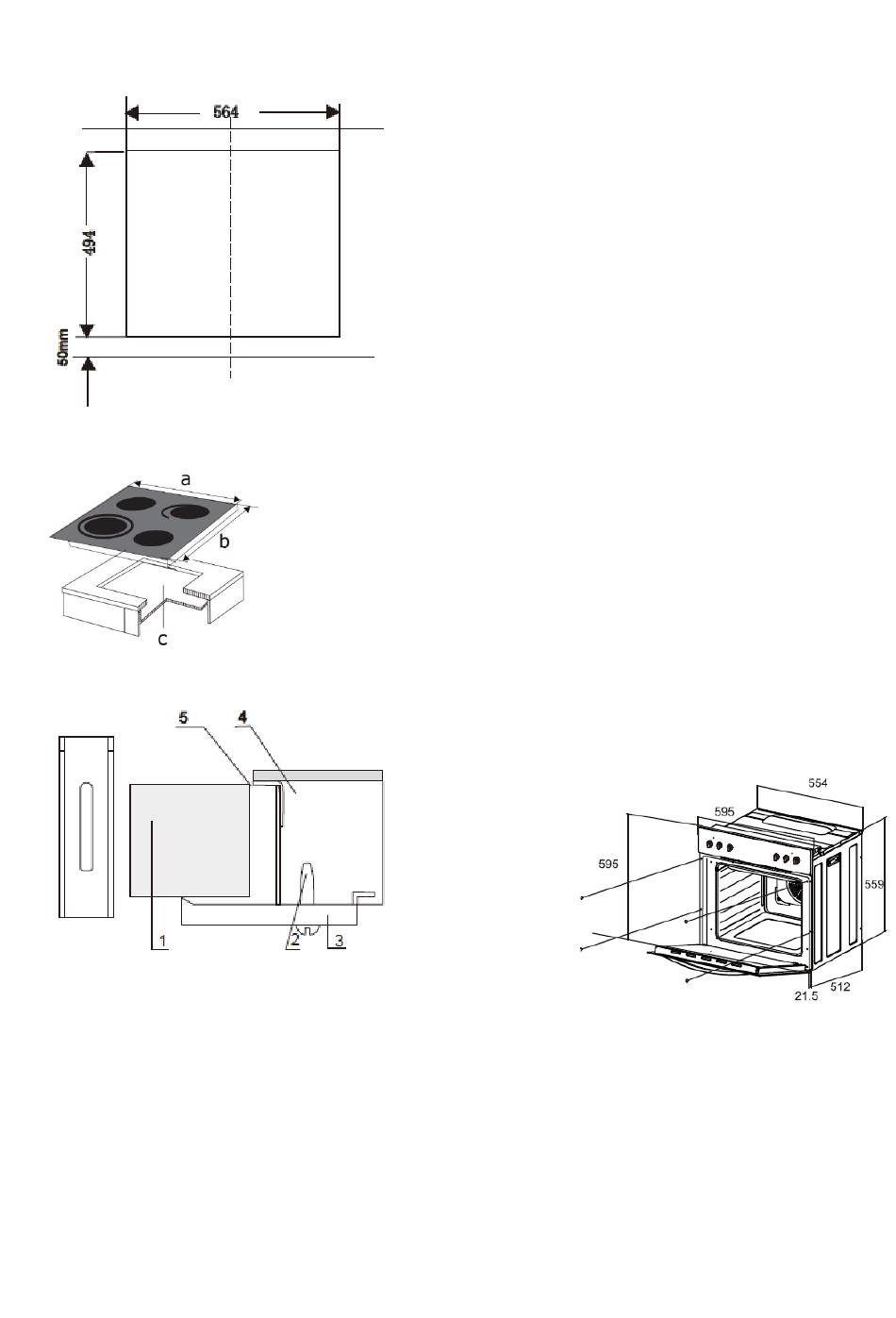 564

494

50mm

a

b

c

5

4

1

2

3

554

595

595

559

21.5

512