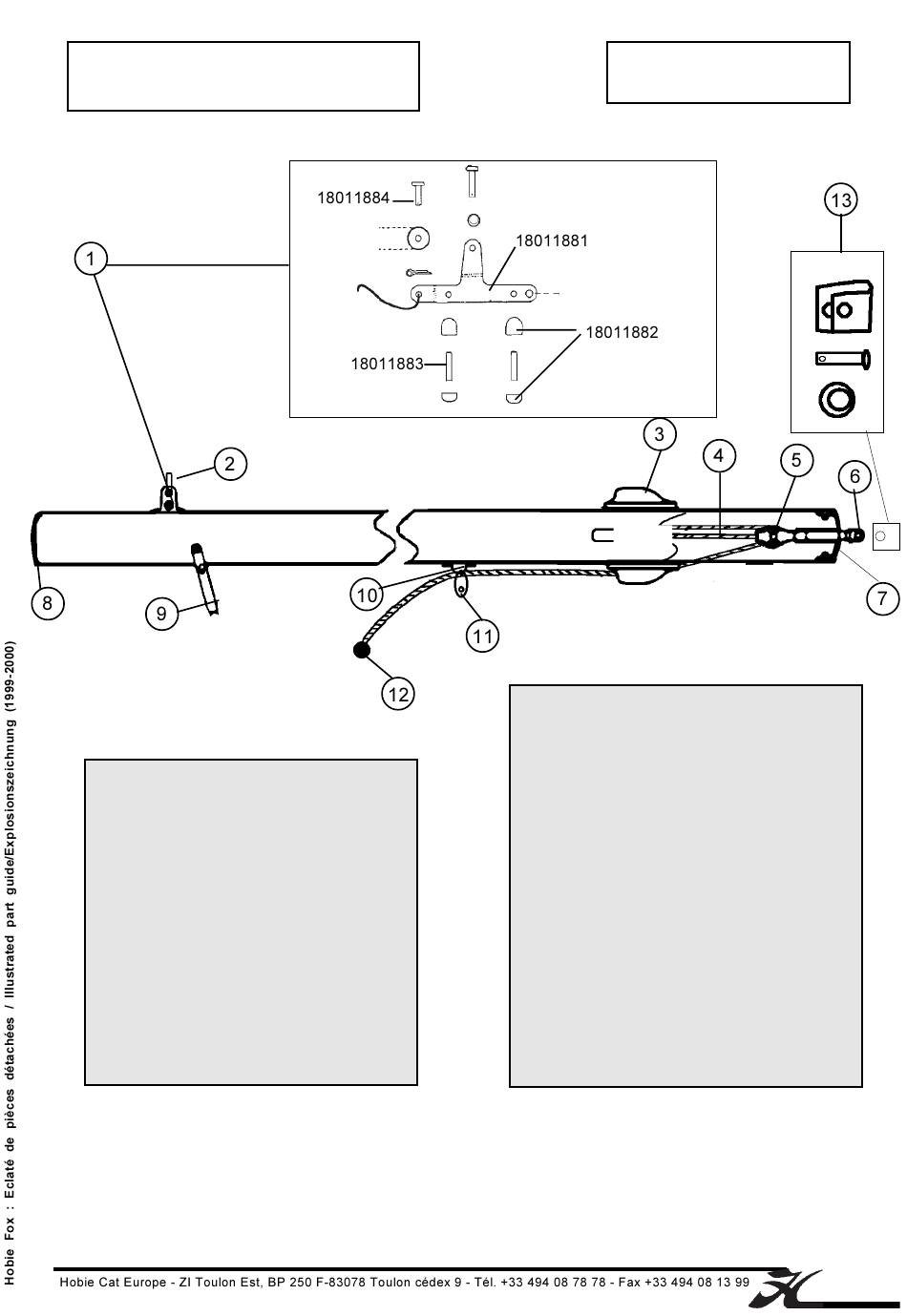 18011884

18011881

18011882

18011883

1

2

3

4

5

6

7

8

9

10

11

12

13

Hobie Fox : Eclaté de pièces détachées / Illustrated part guide/Explosionszeichnung (1999-2000)

Hobie Cat Europe - ZI Toulon Est, BP 250 F-83078 Toulon cédex 9 - Tél. +33 494 08 78 78 - Fax +33 494 08 13 99