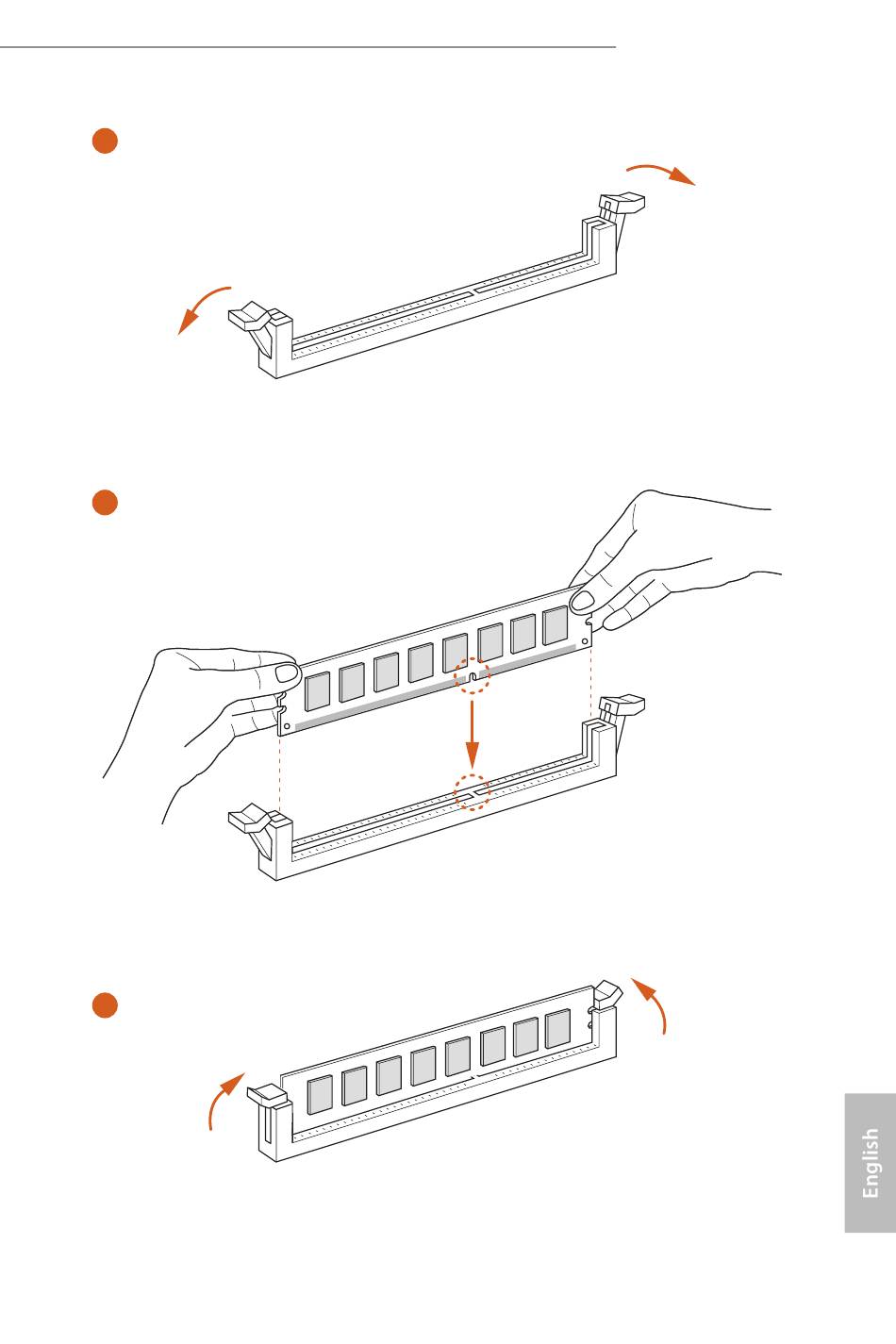 English