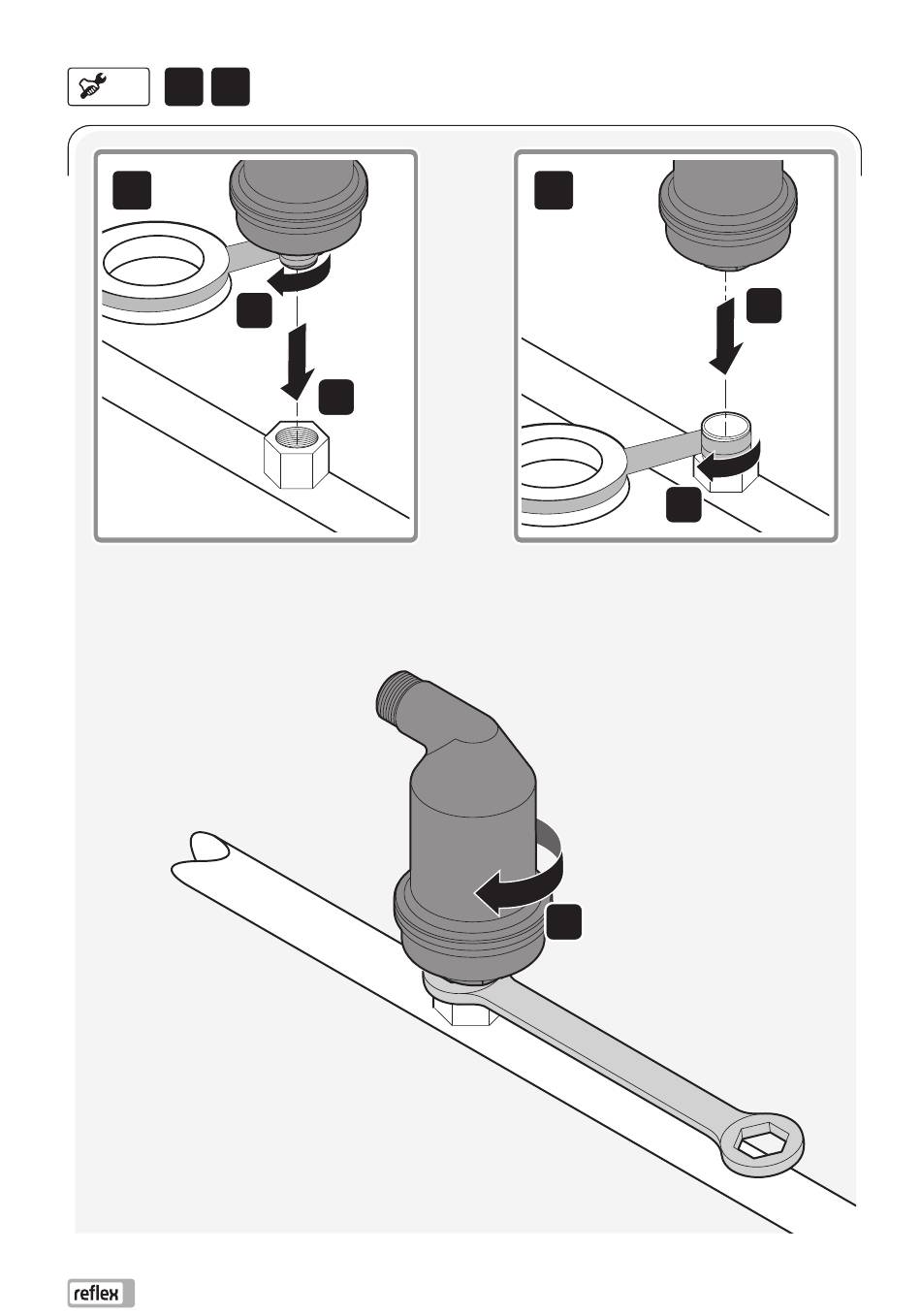 reflex