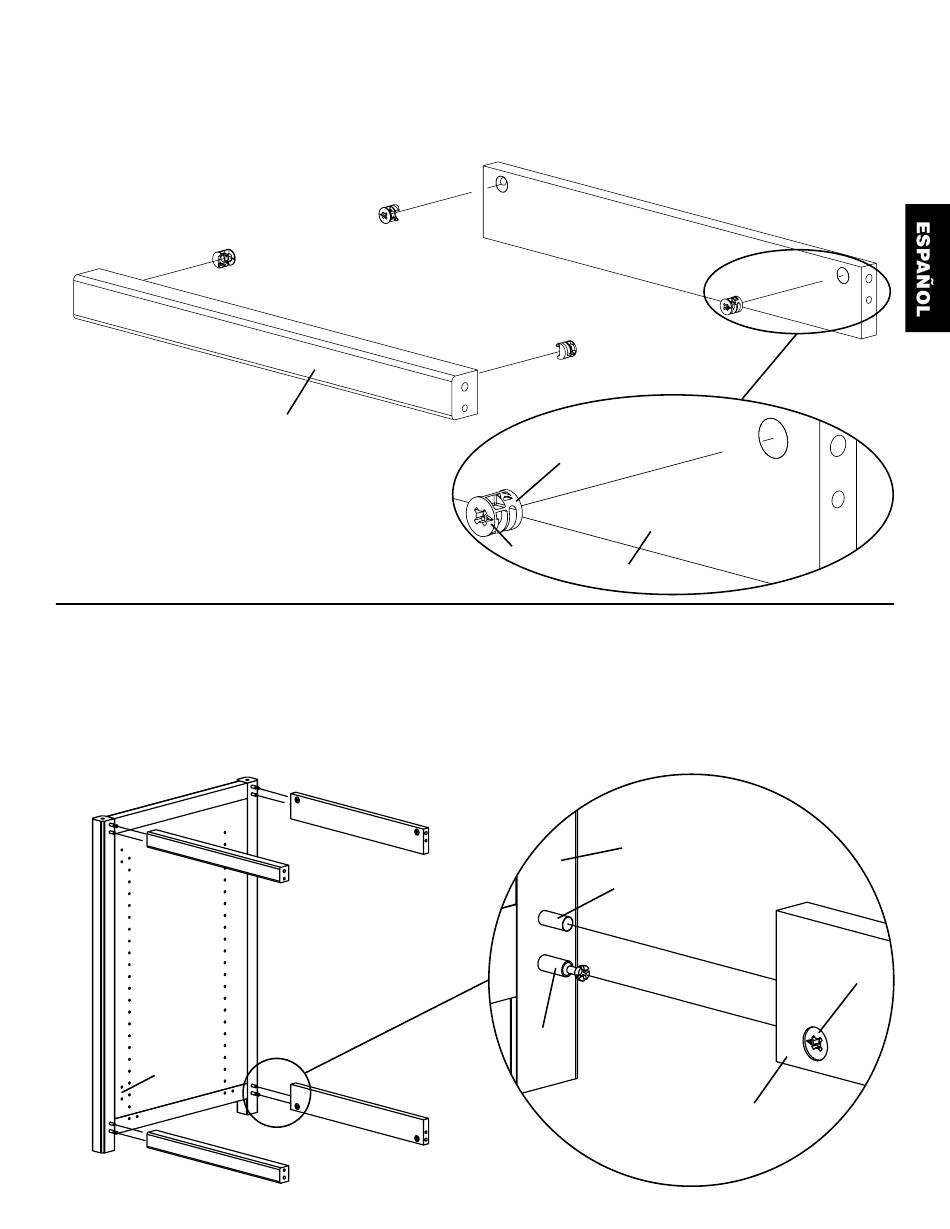 ESPAÑOL