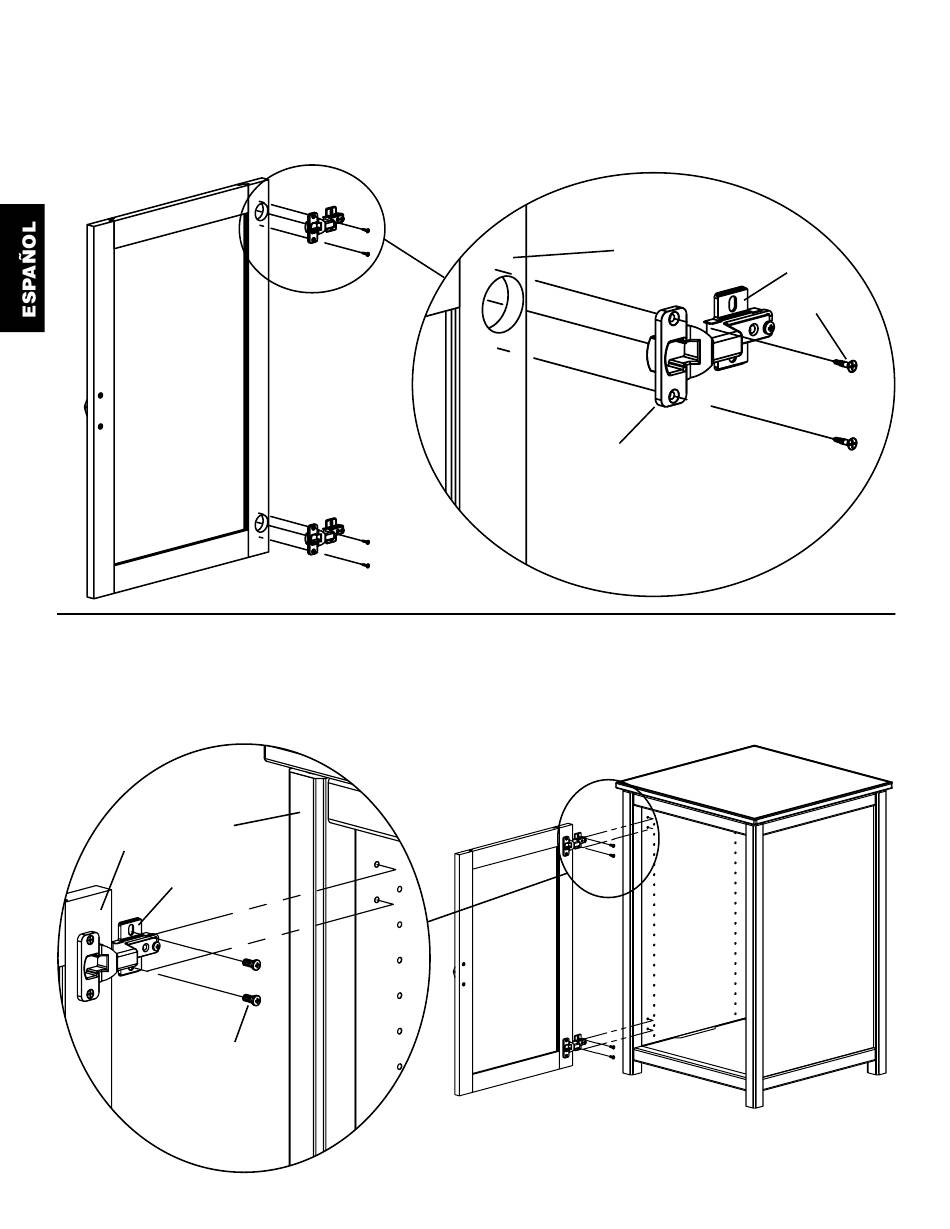 ESPAÑOL