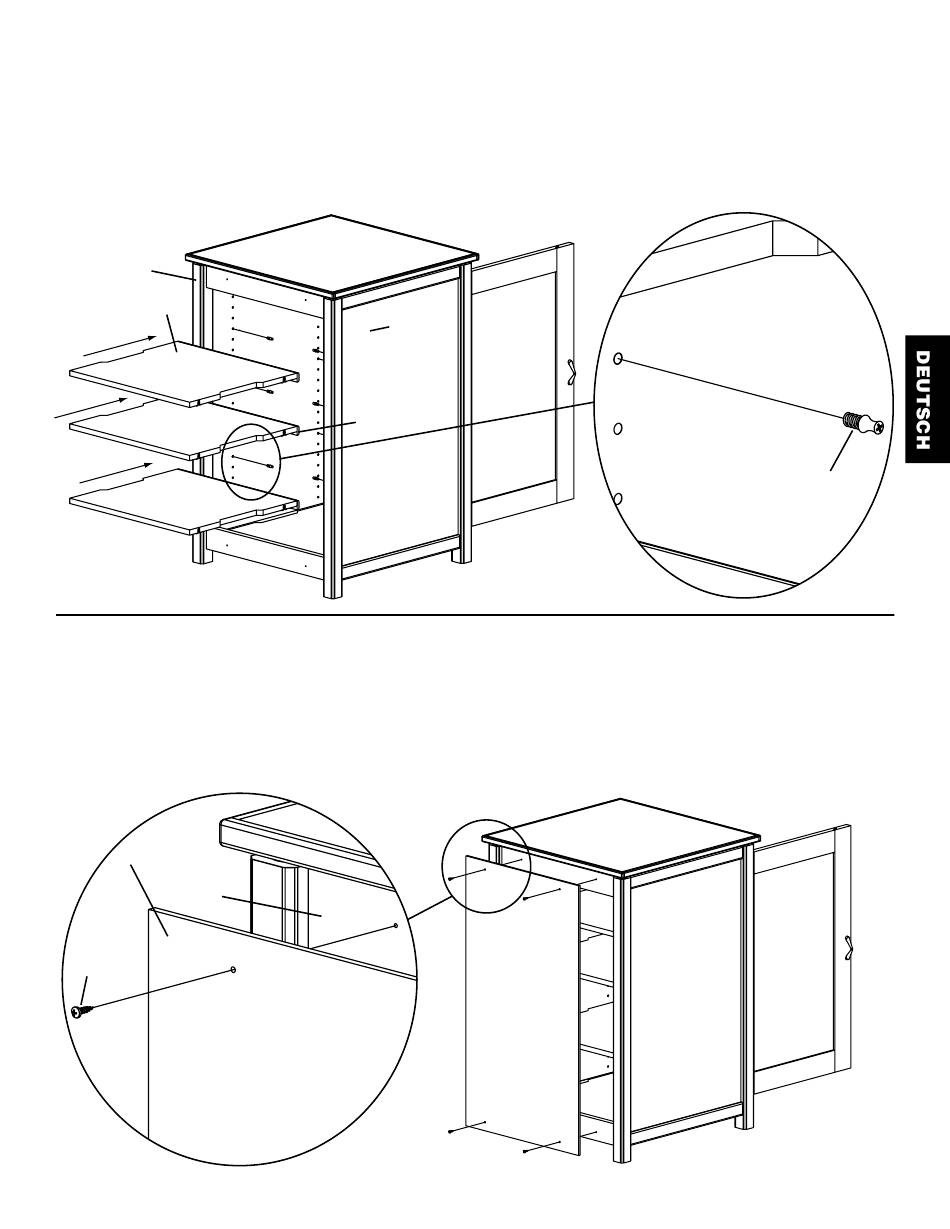 DEUTSCH