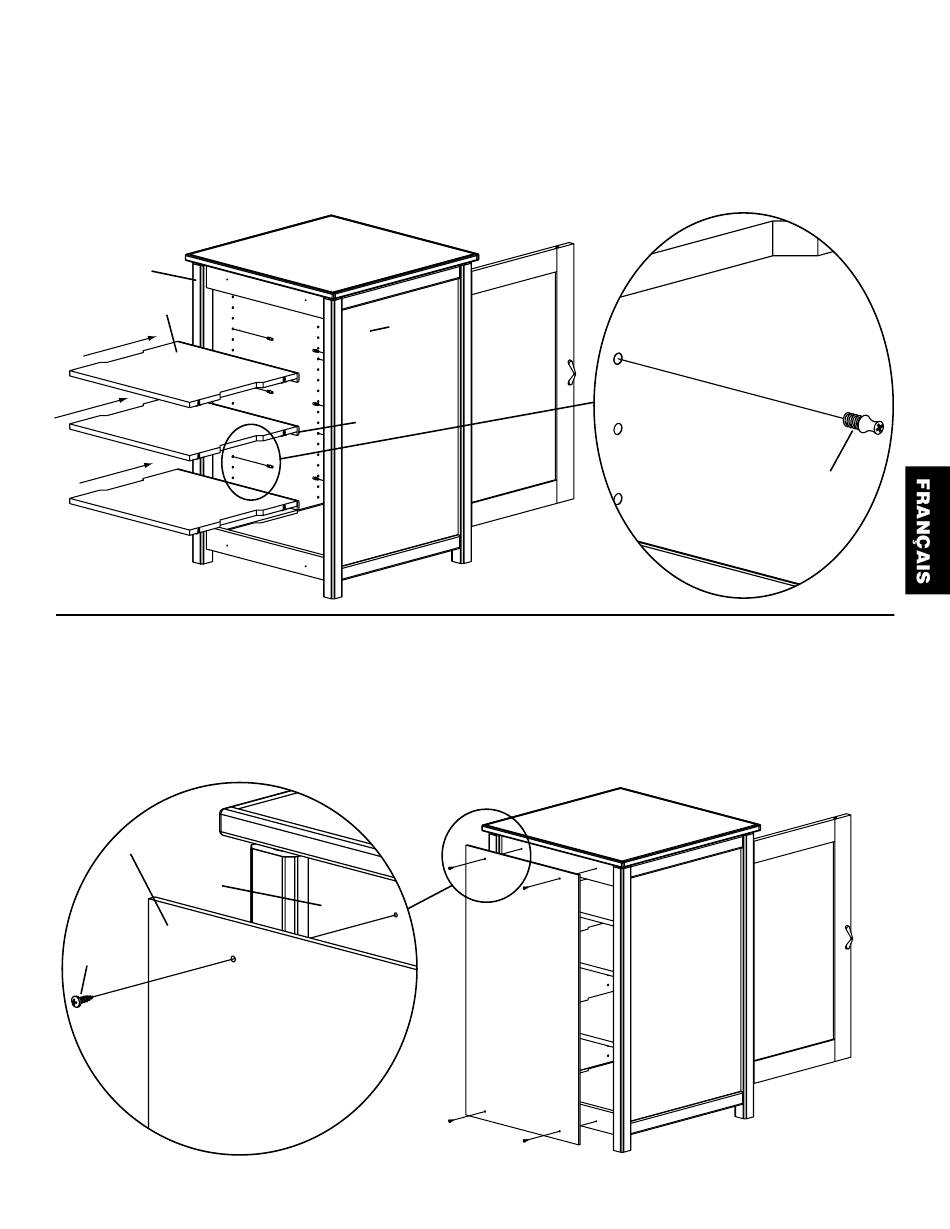 FRANÇAIS