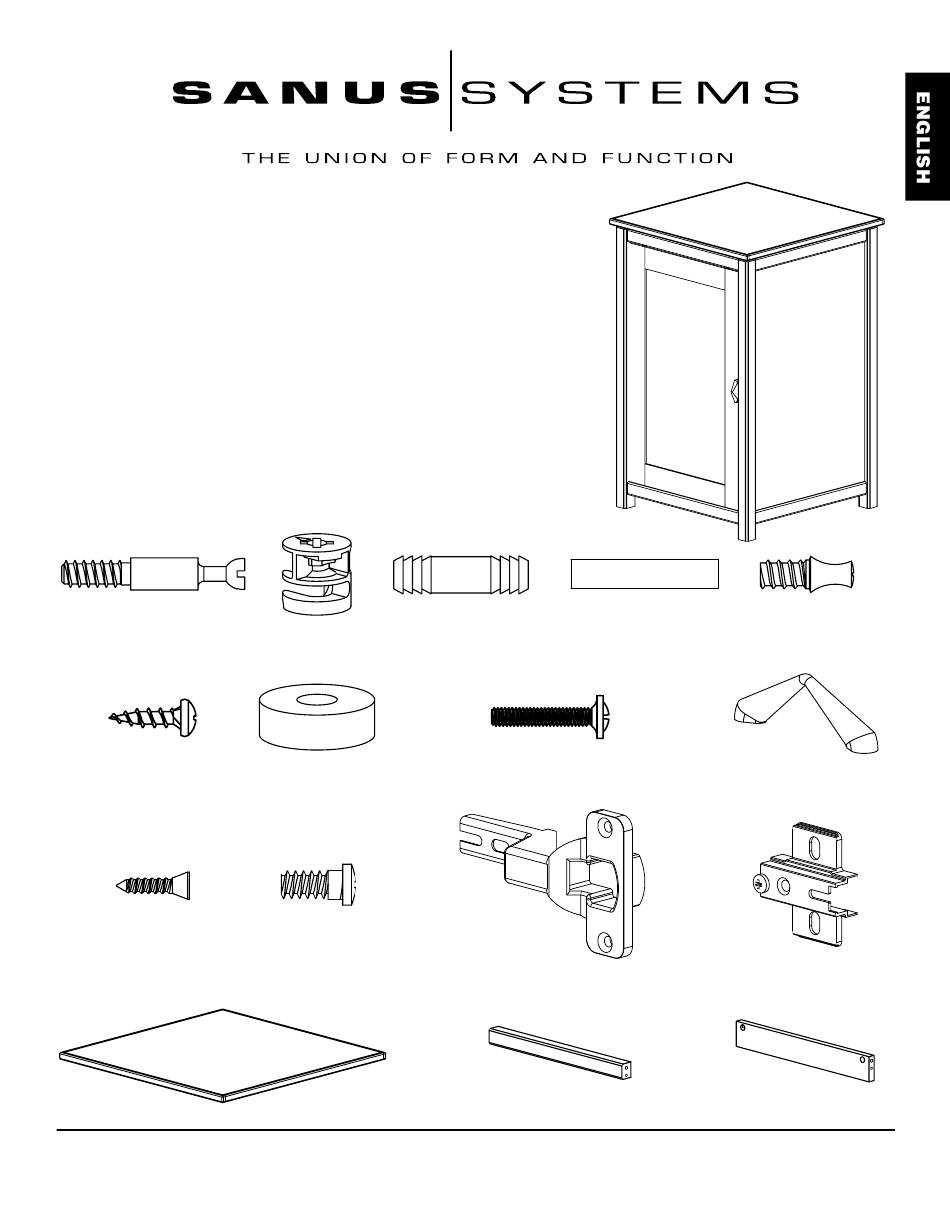 SANUS SYSTEMS

THE UNION OF FORM AND FUNCTION

ENGLISH