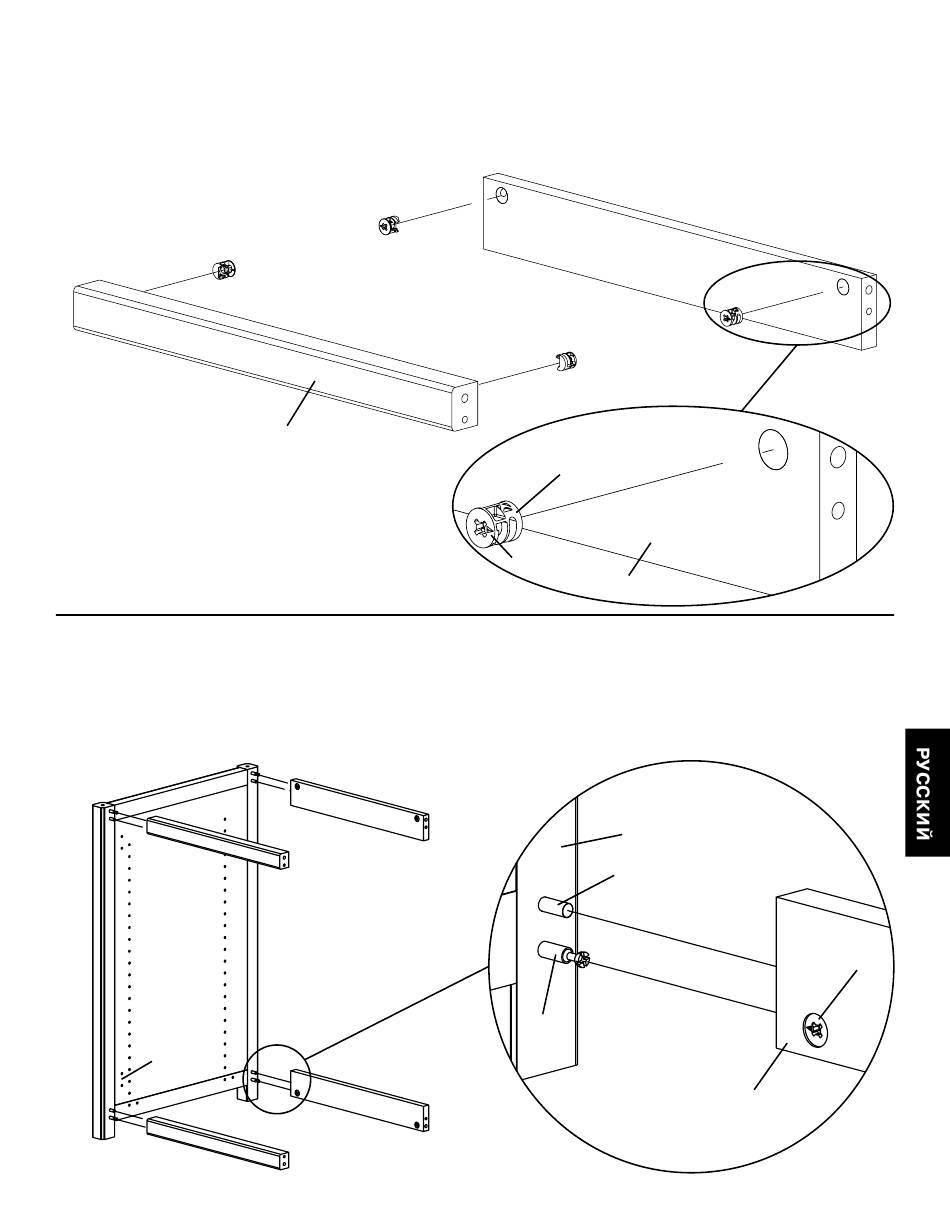 РУССКИЙ