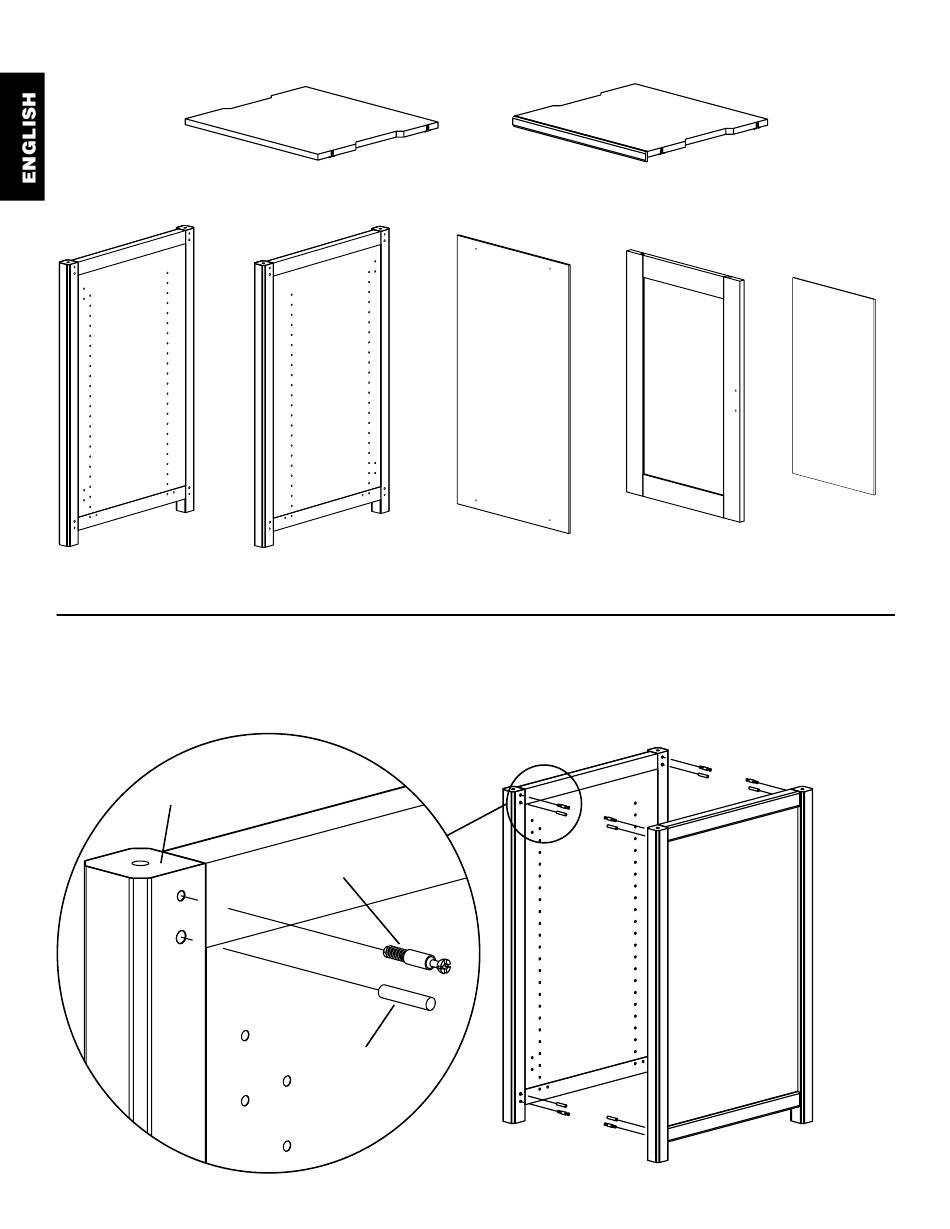 ENGLISH