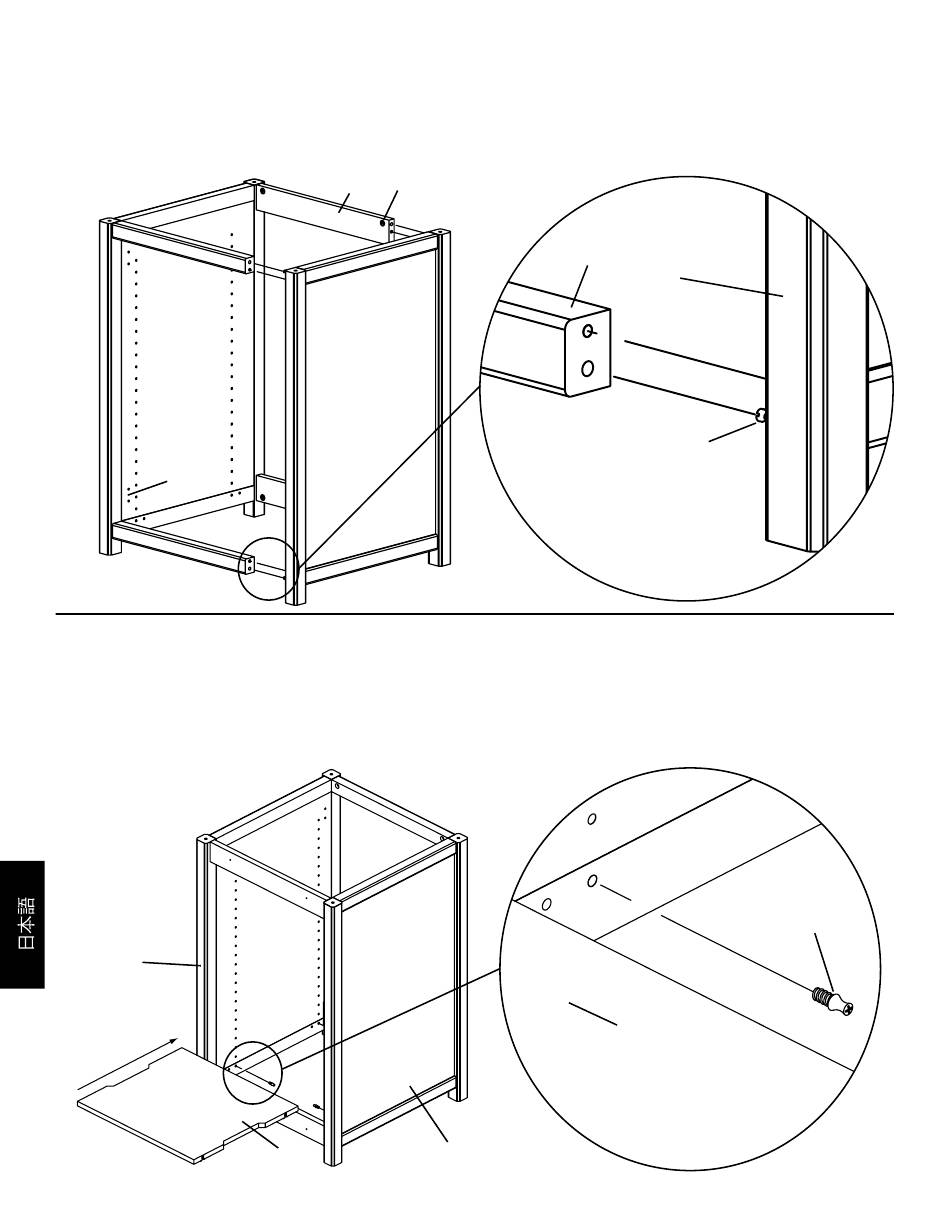 日本語