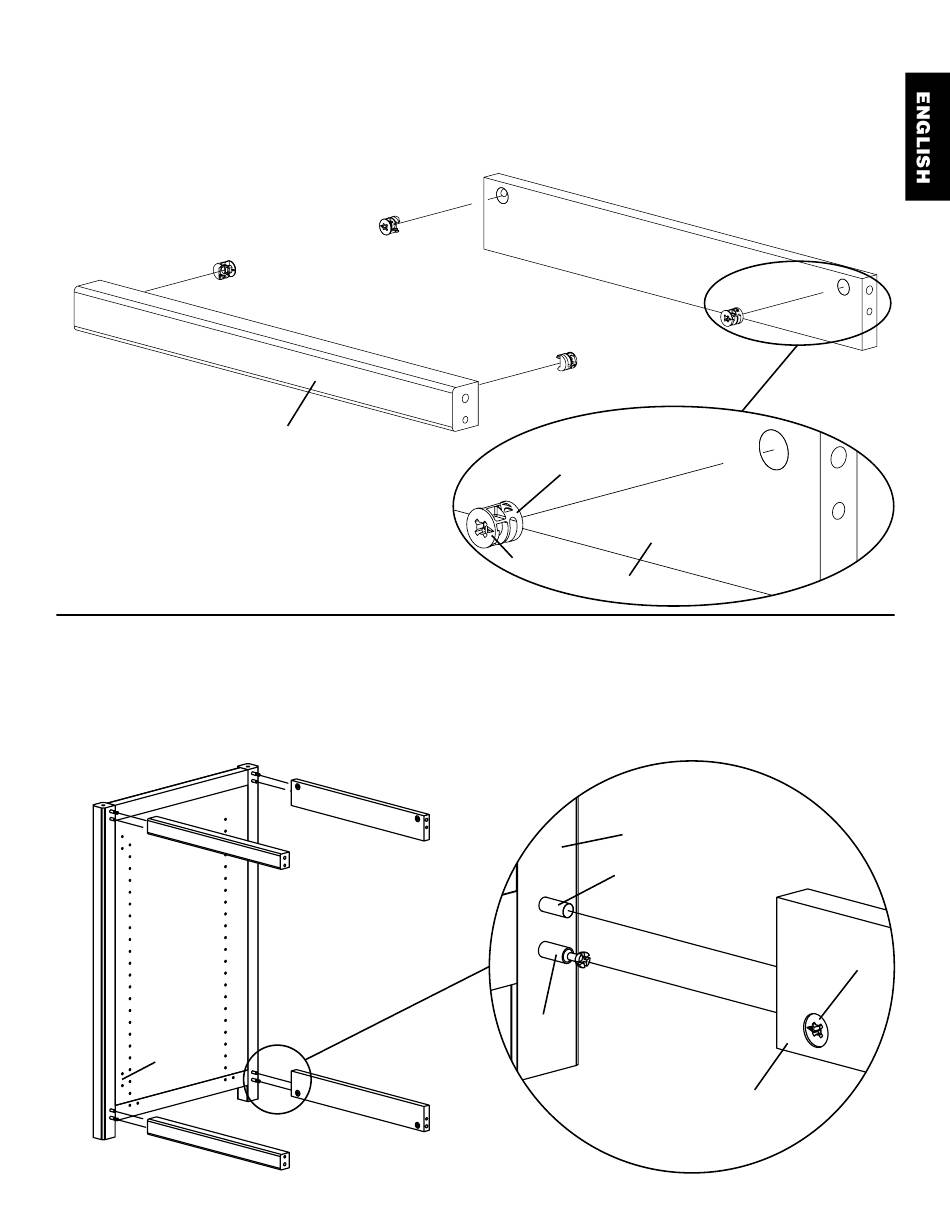 ENGLISH