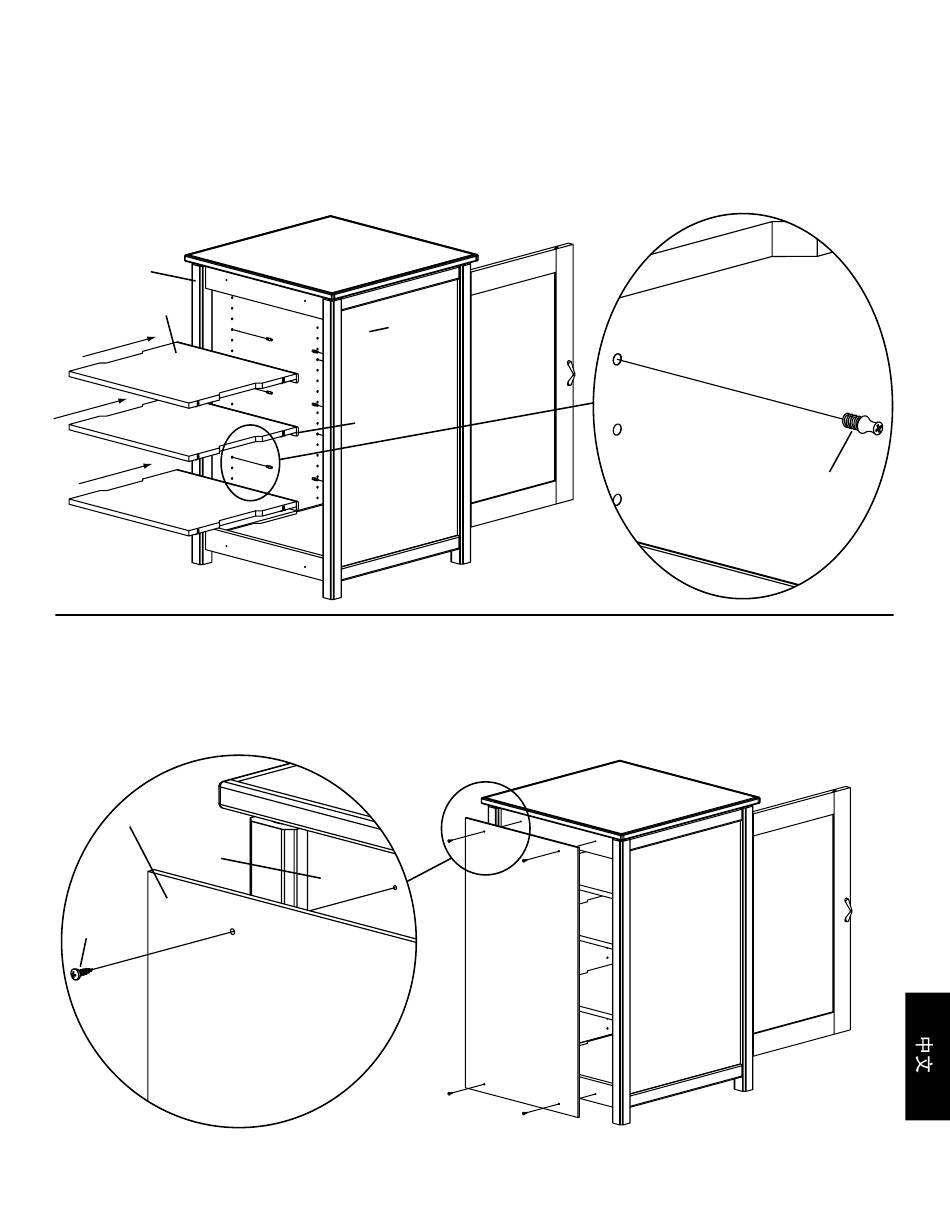 中文