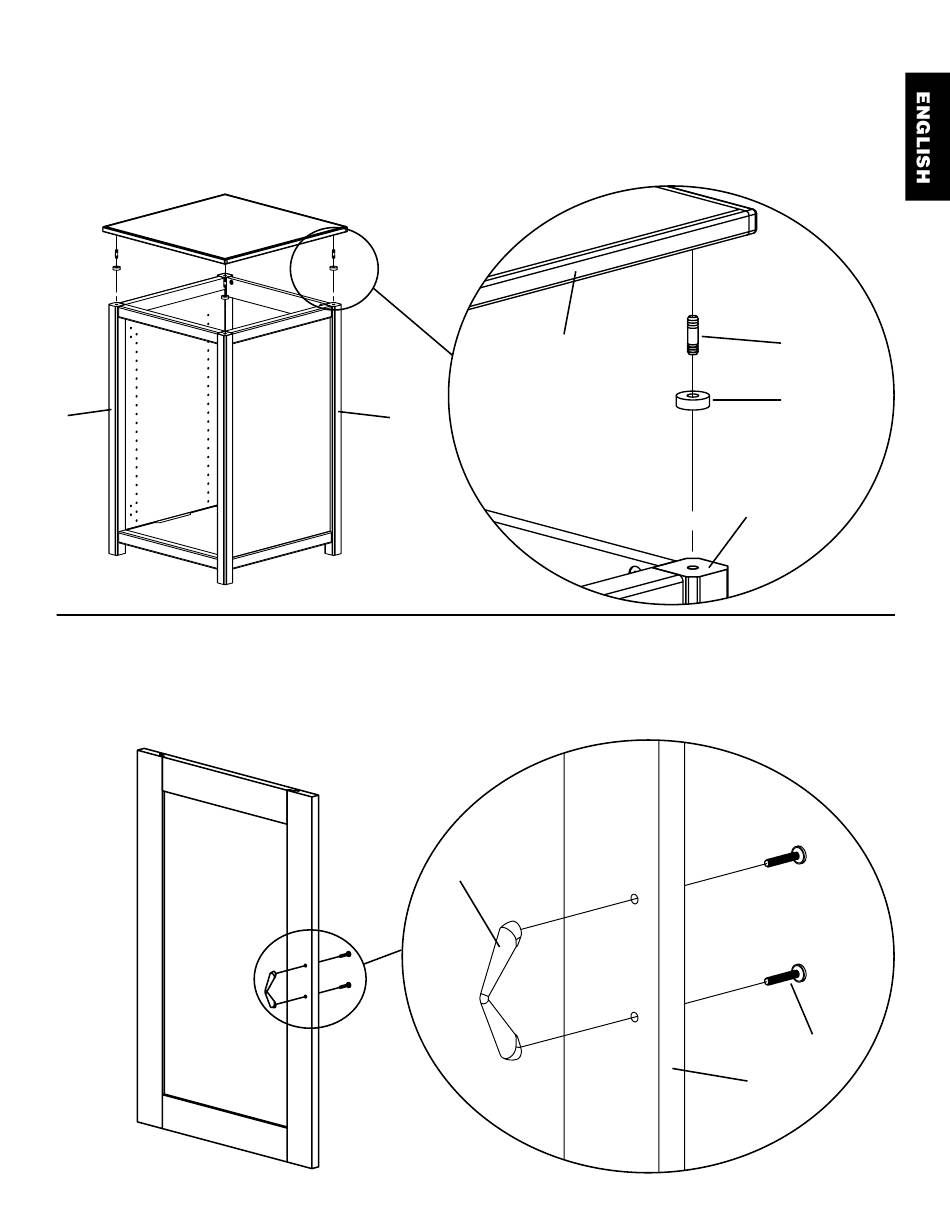 ENGLISH