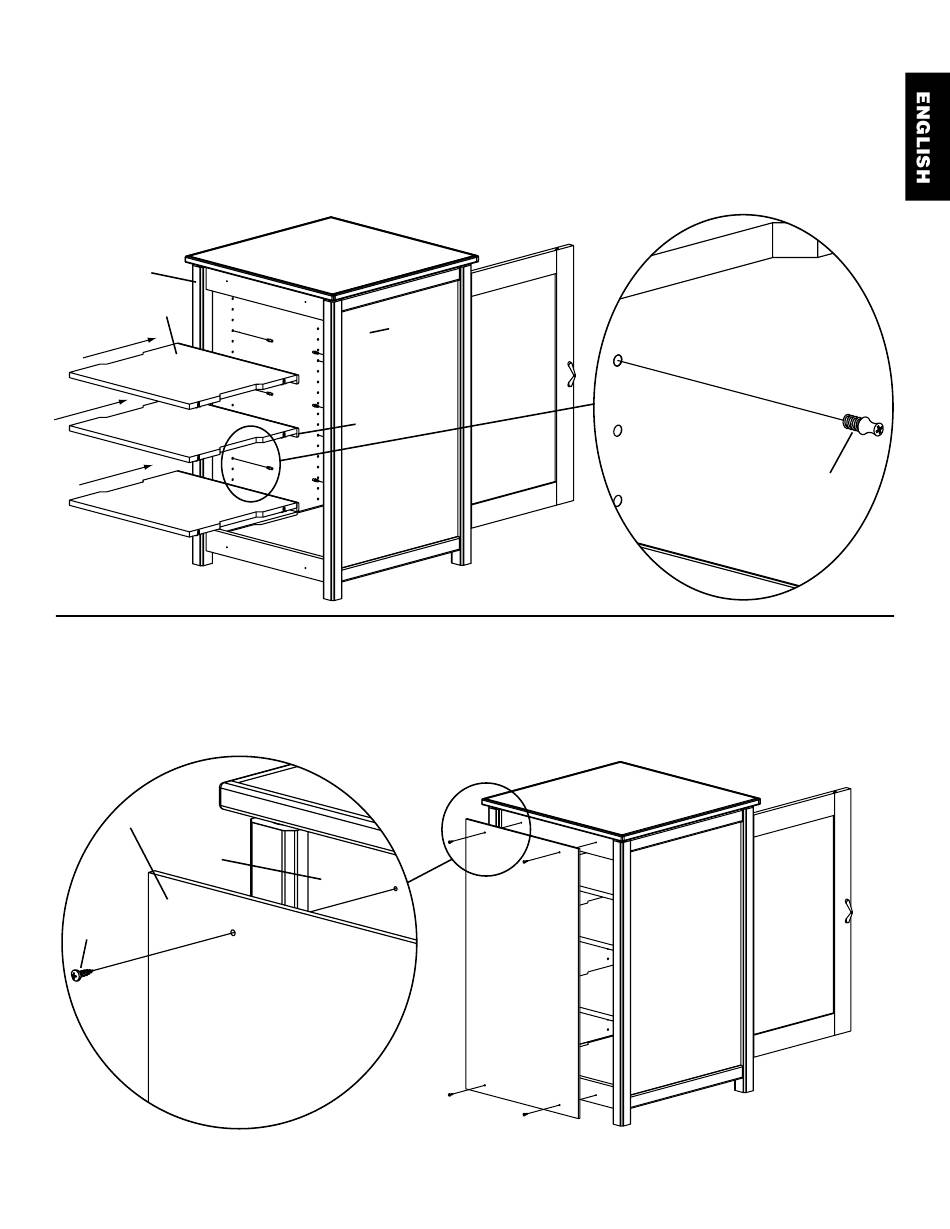 ENGLISH