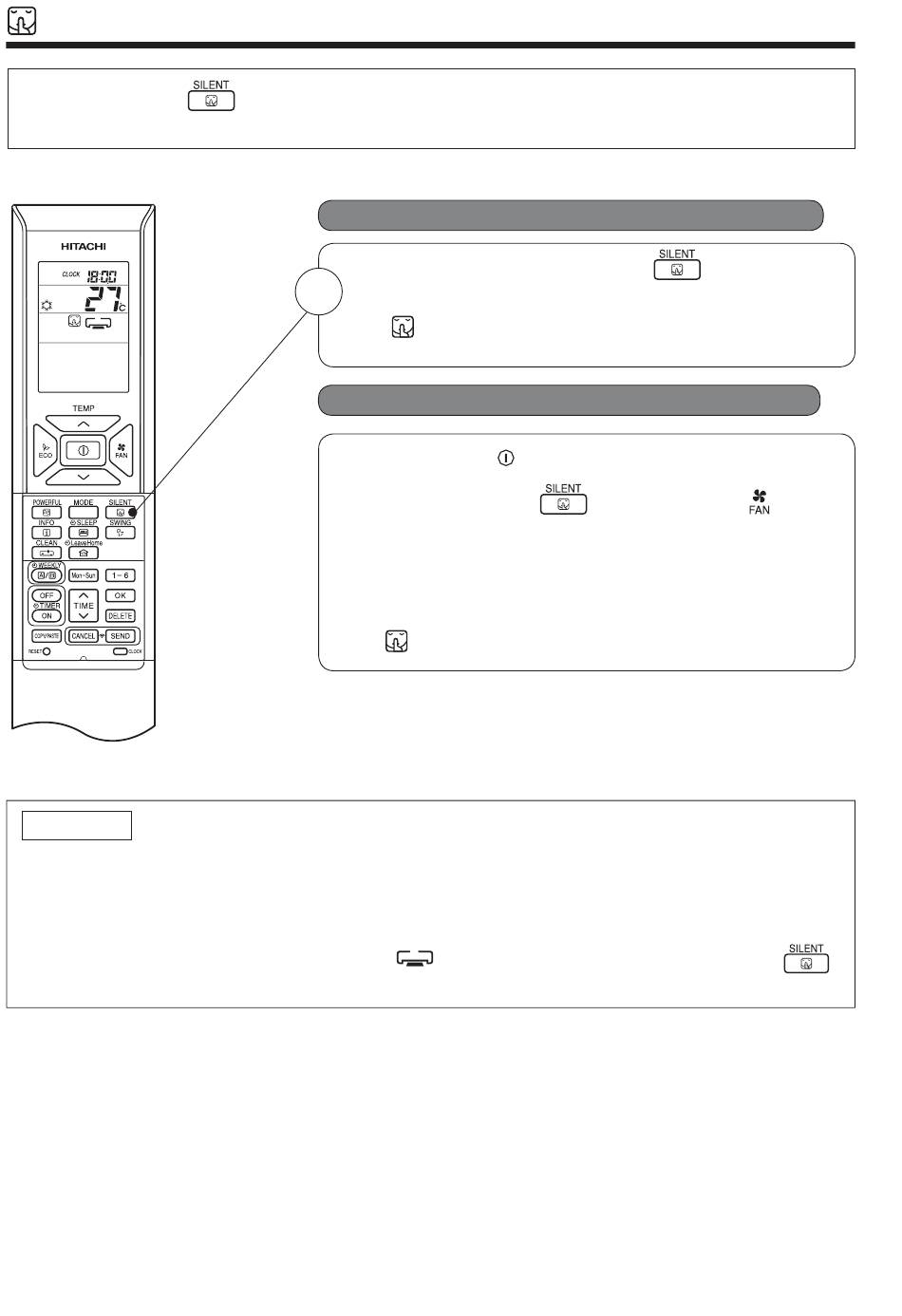 SILENT

HITACHI
CLOCK 18:00
27 C
TEMP
ECO
FAN
POWERFUL MODE SILENT
INFO SLEEP SWING
CLEAN LeaveHome
WEEKLY
A/B Mon~Sun 1~6
OFF TIMER ON TIME OK DELETE
COPY/PASTE CANCEL SEND
RESET CLOCK

SILENT

SILENT FAN

SILENT