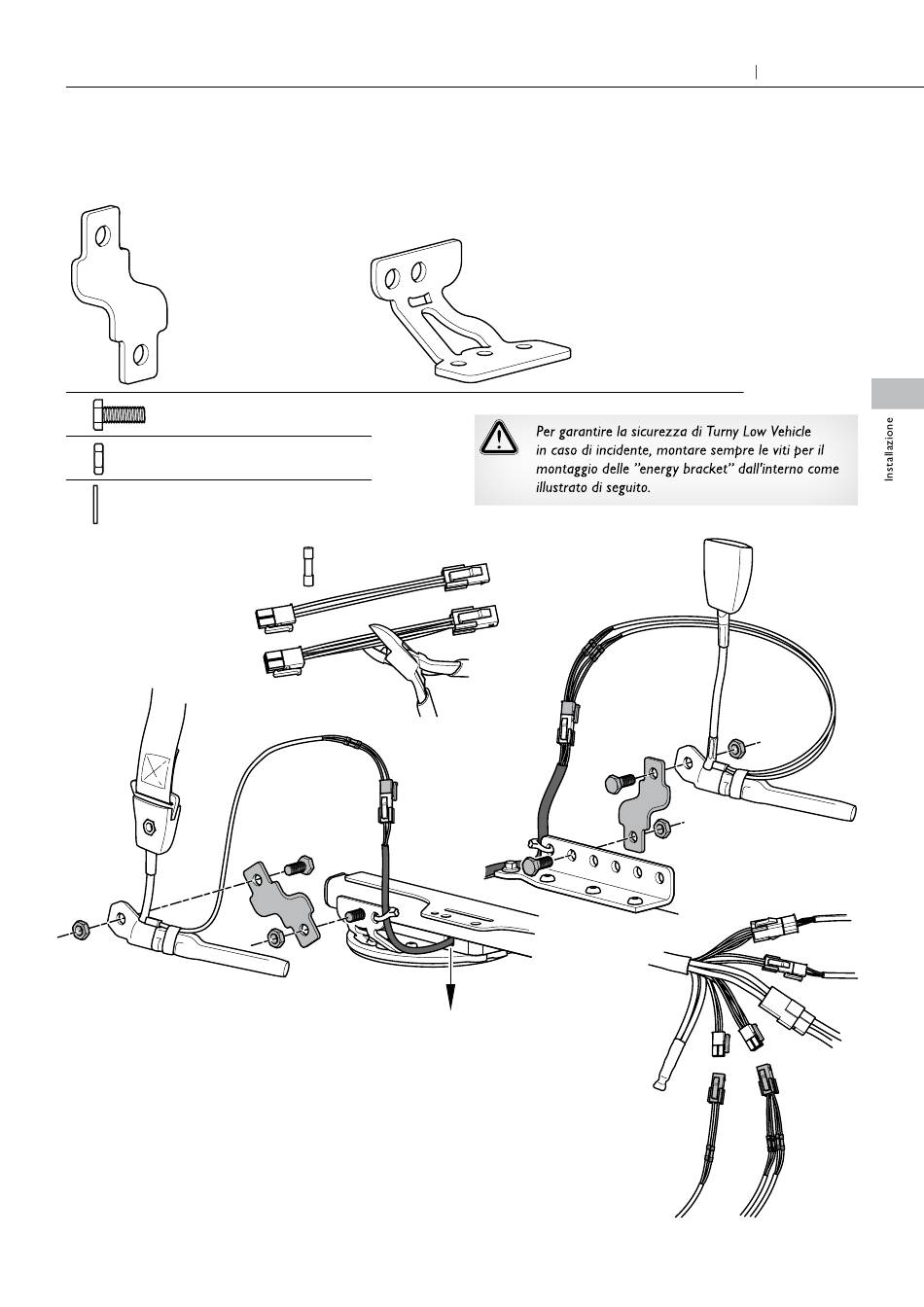 Per garantire la sicurezza di Turny Low Vehicle in caso di incidente, montare sempre le viti per il montaggio delle "energy bracket" dall'interno come illustrato di seguito.

Installazione