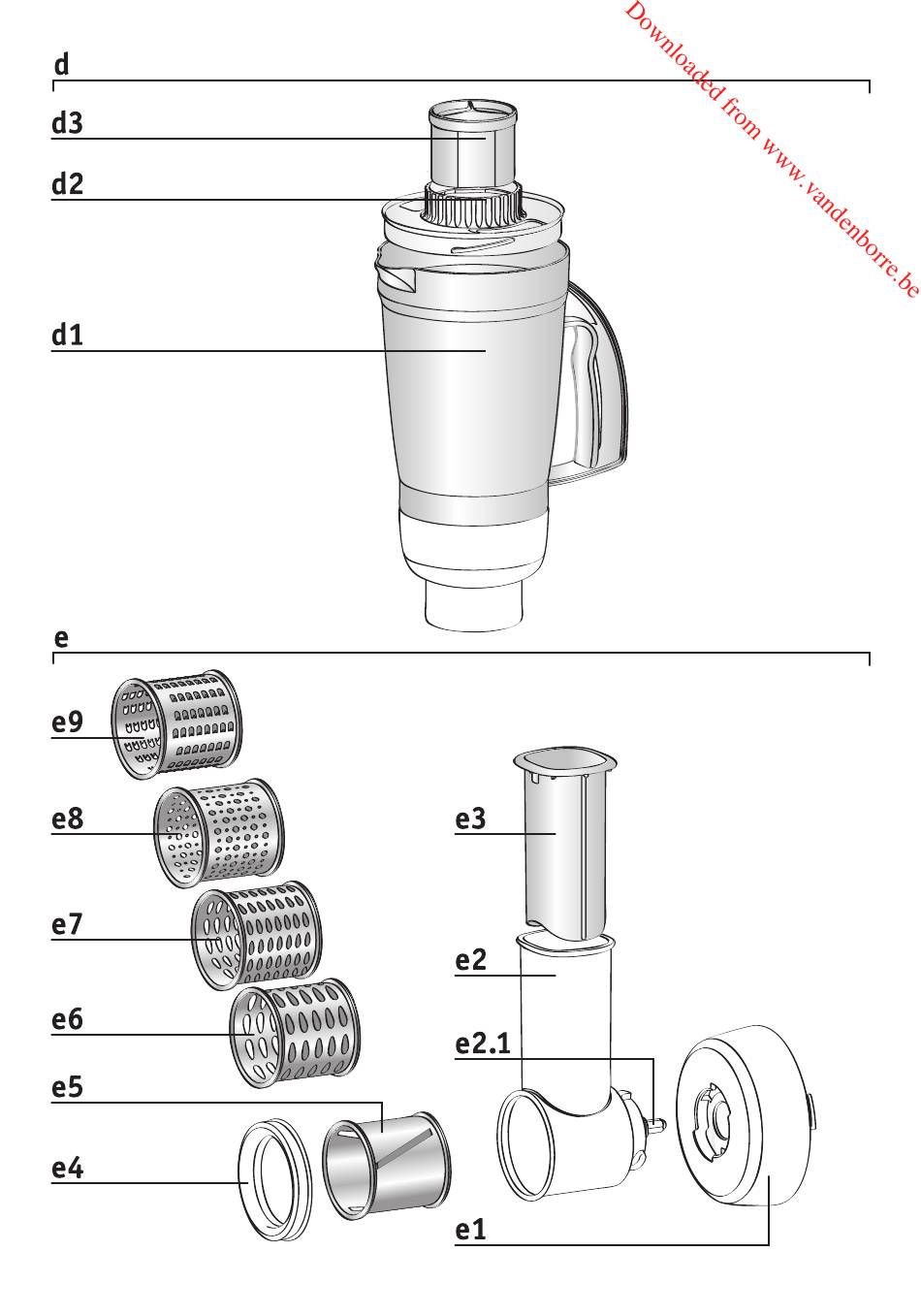 Downloaded from www.vandenborre.be

d

d3

d2

d1

e

e9

e8

e7

e6

e5

e4

e3

e2

e2.1

e1