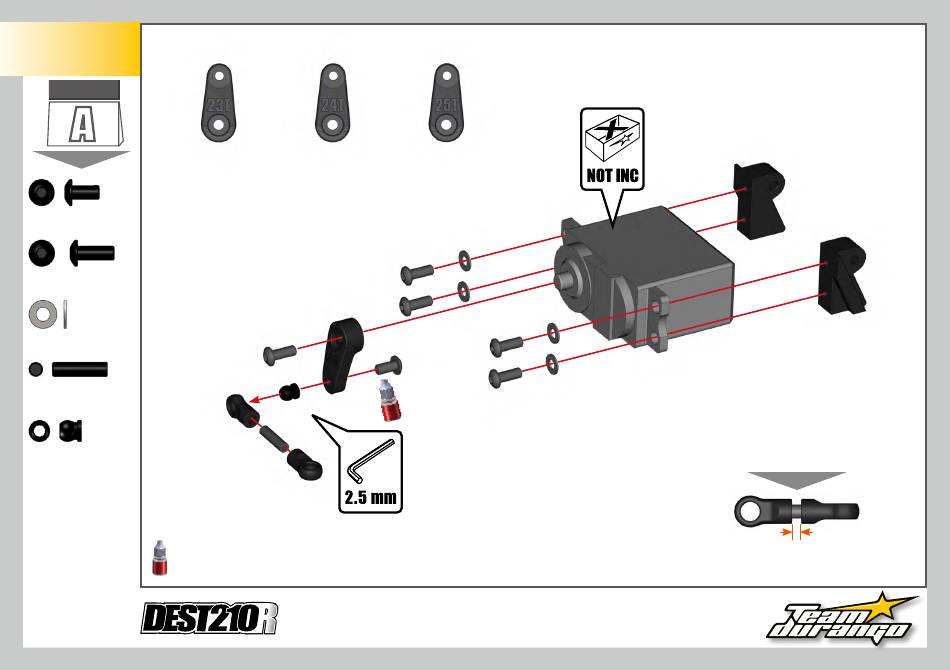 A

23T

24T

25T

NOT INC

2.5 mm

DEST210R

Team durango