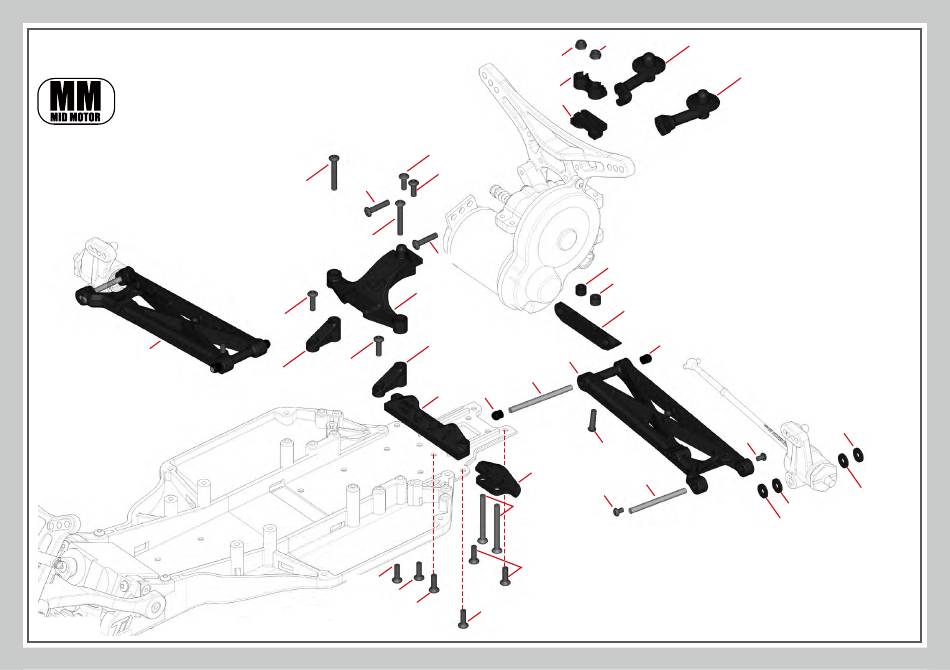 MM
MID MOTOR