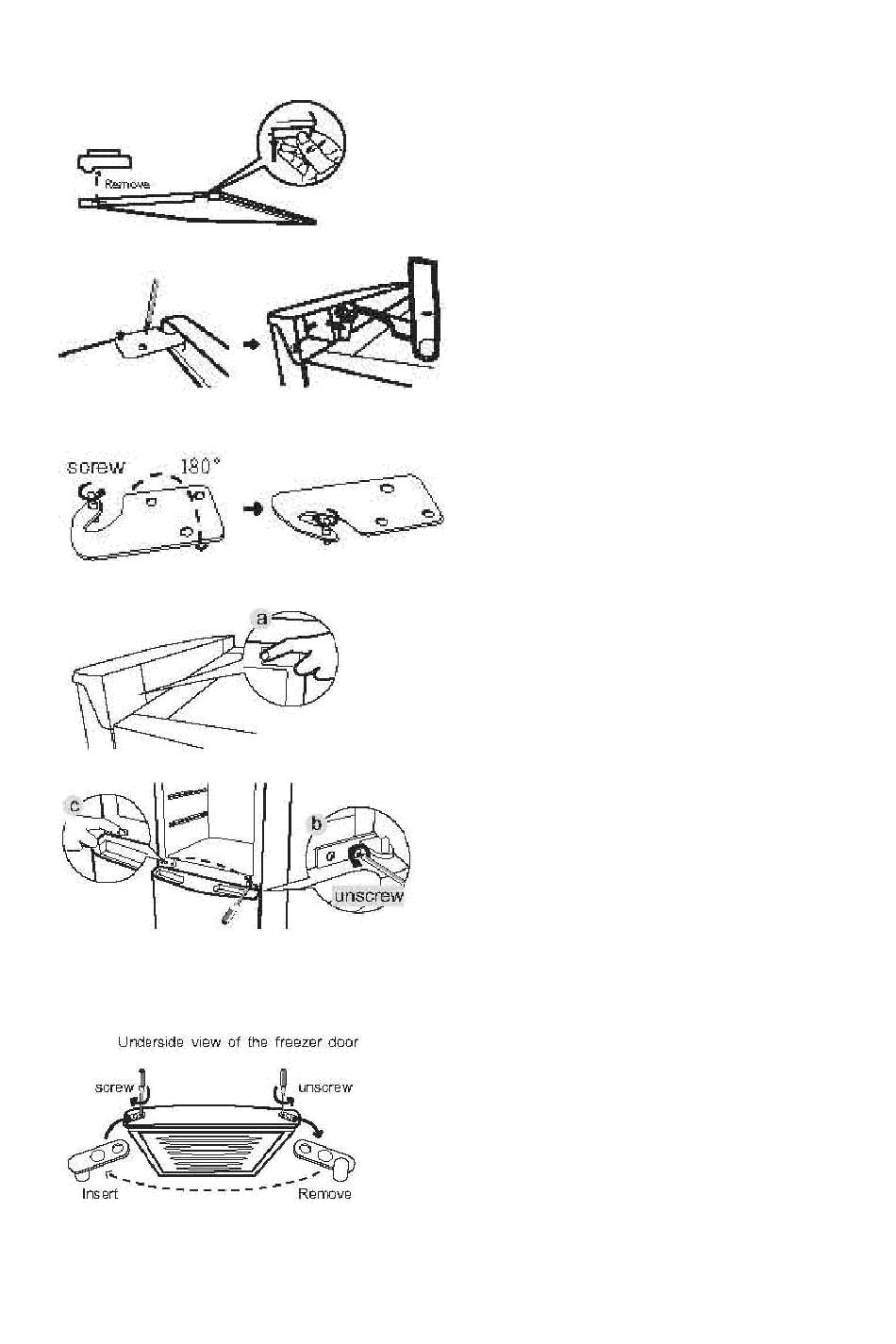 Remove

screw 180°

a

c

b

unscrew

Underside view of the freezer door

screw

unscrew

Insert

Remove