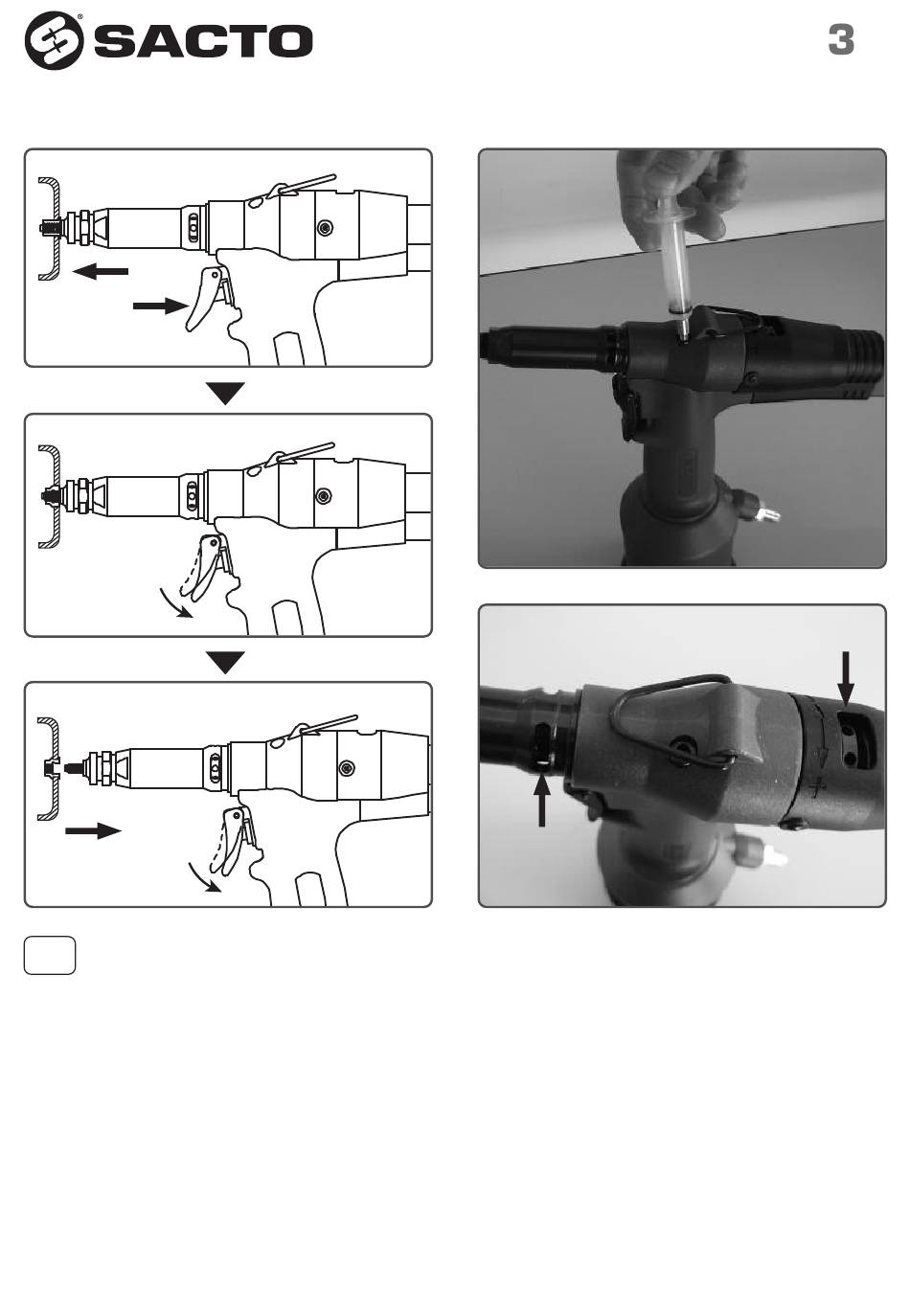 SACTO

3