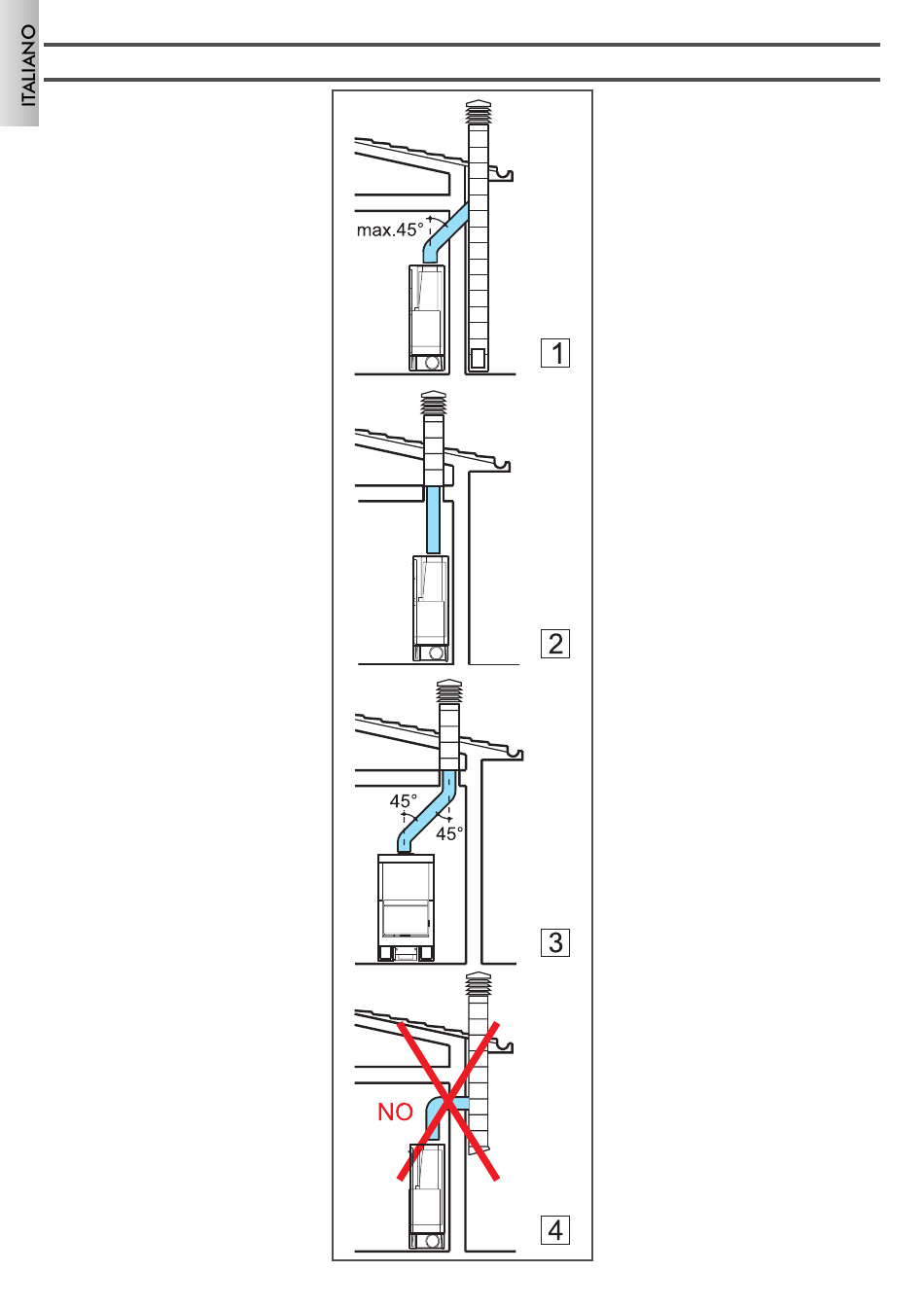 ITALIANO

max.45°

1

2

45°

45°

3

NO

4