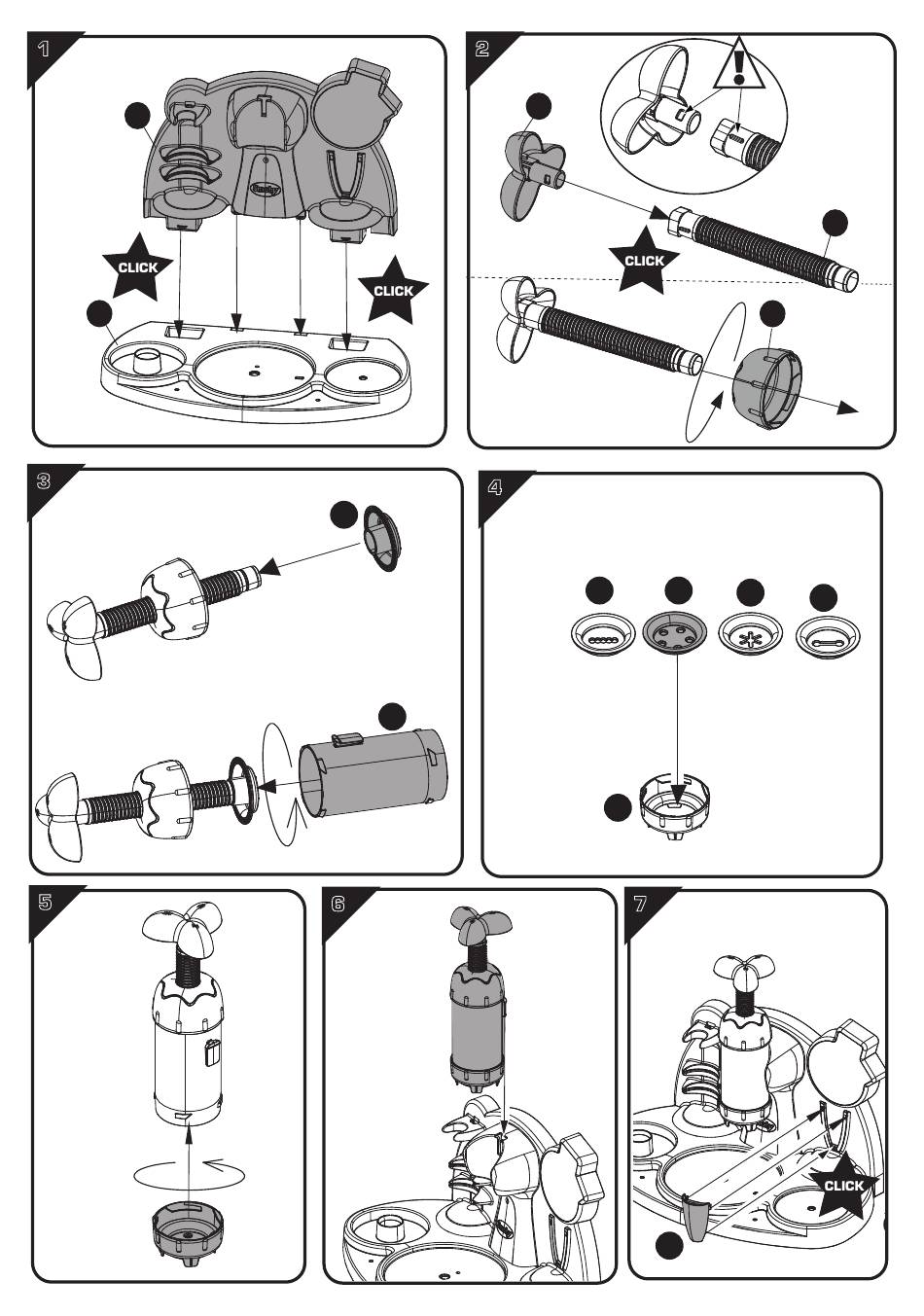 1

CLICK

CLICK

2

CLICK

3

4

5

6

7

CLICK