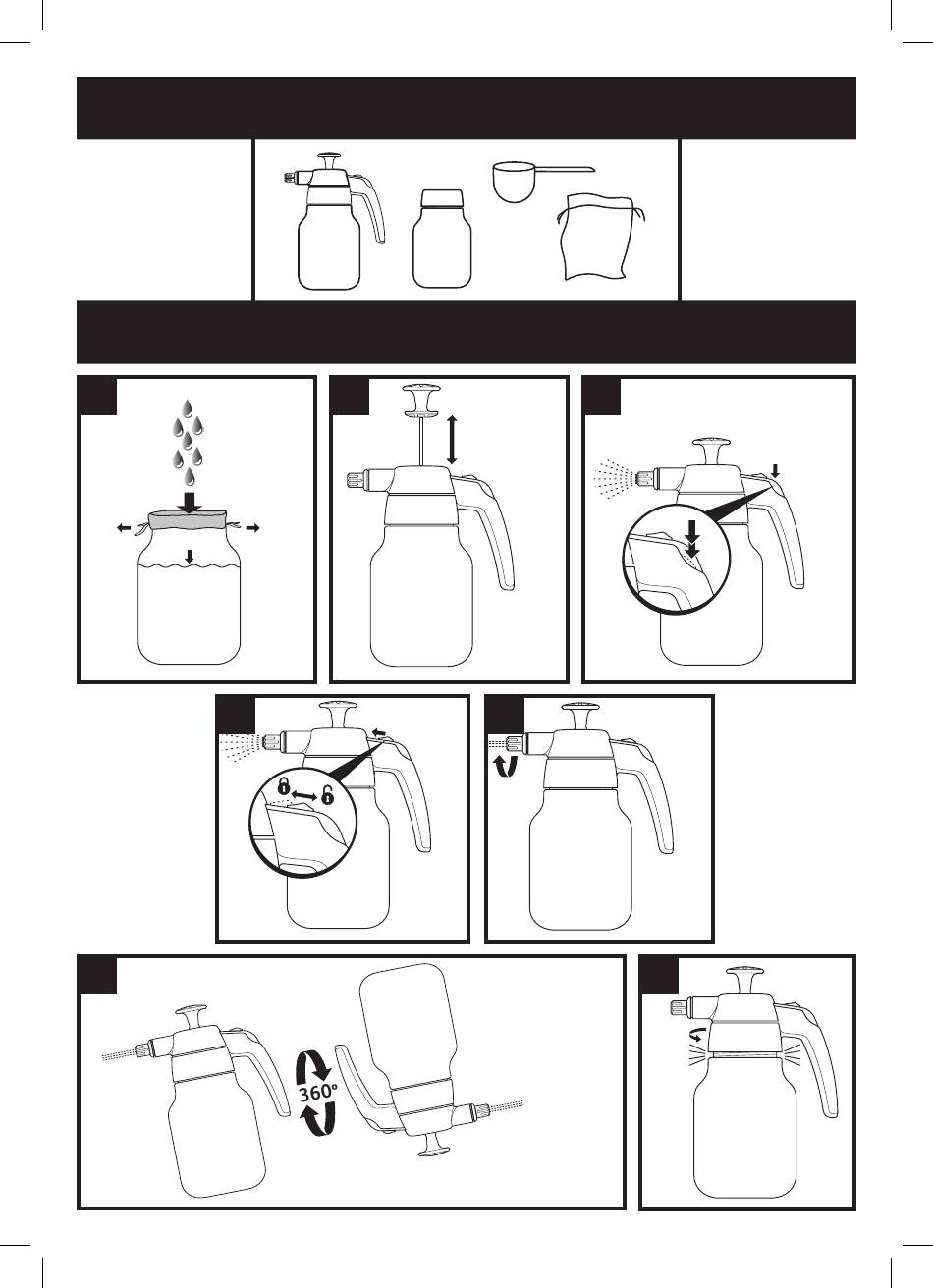 360°