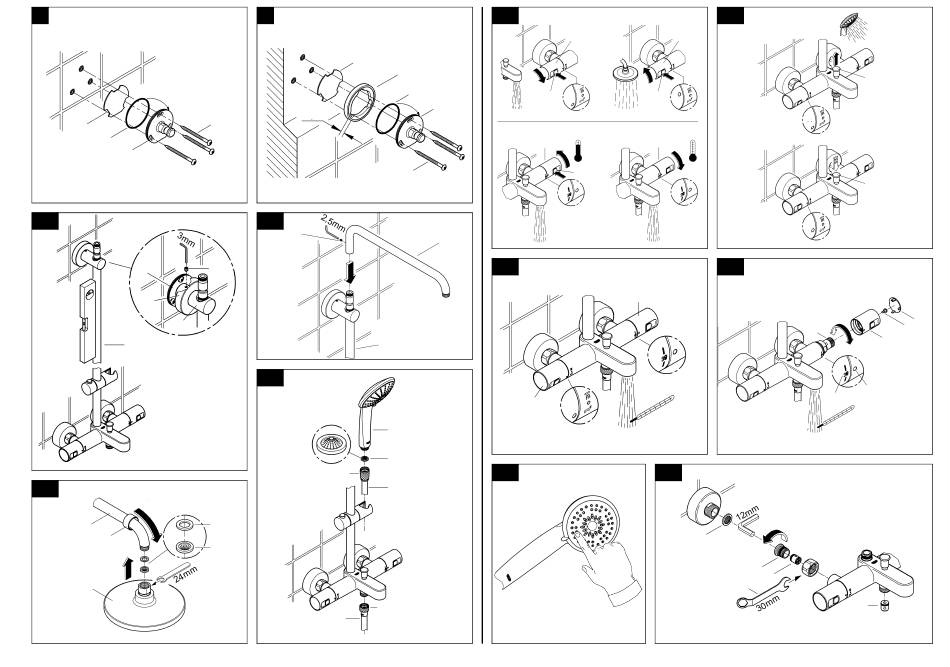 3mm

2.5mm

24mm

12mm

30mm